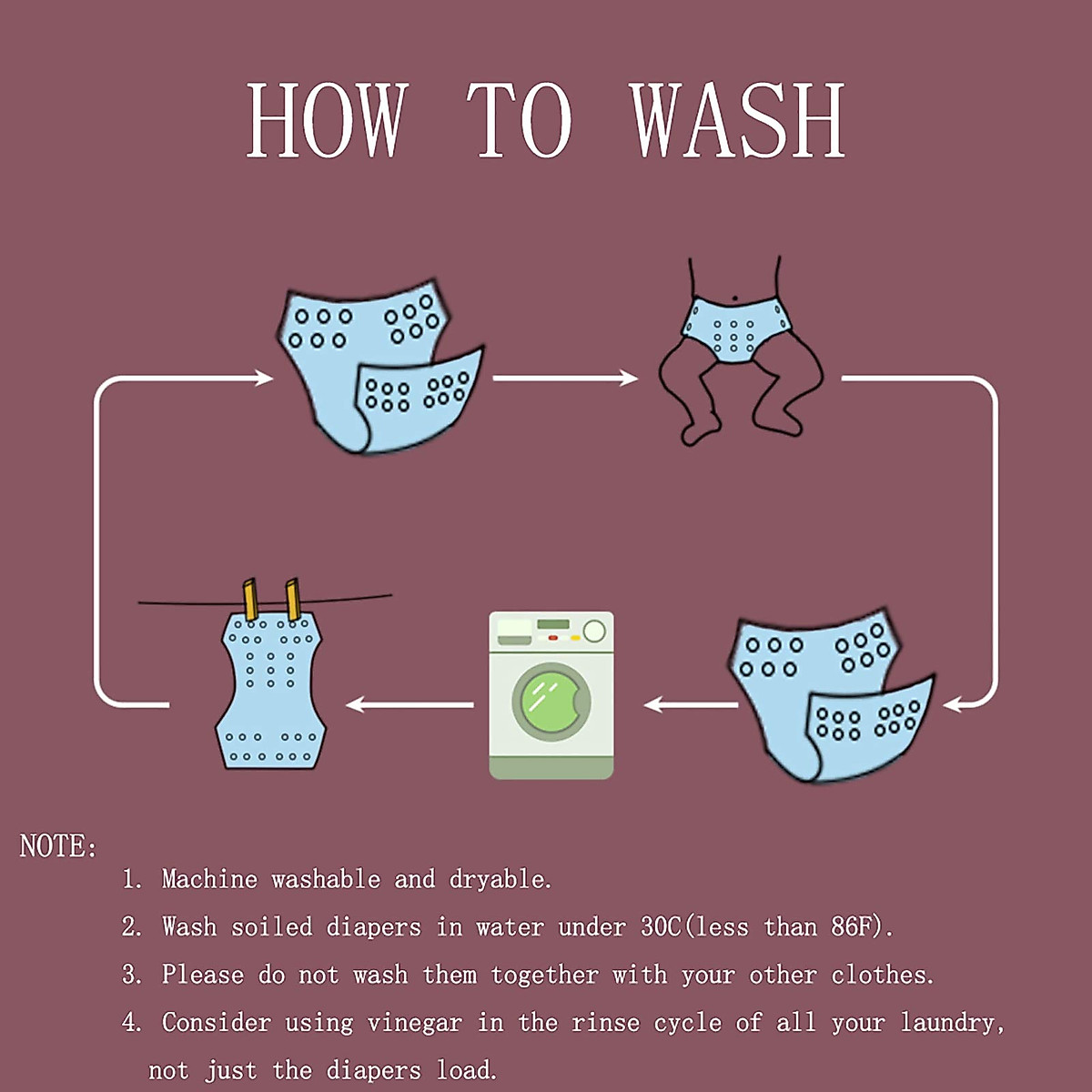 HOW TO WASH

NOTE:
1. Machine washable and dryable.
2. Wash soiled diapers in water under 30C(less than 86F).
3. Please do not wash them together with your other clothes.
4. Consider using vinegar in the rinse cycle of all your laundry, not just the diapers load.