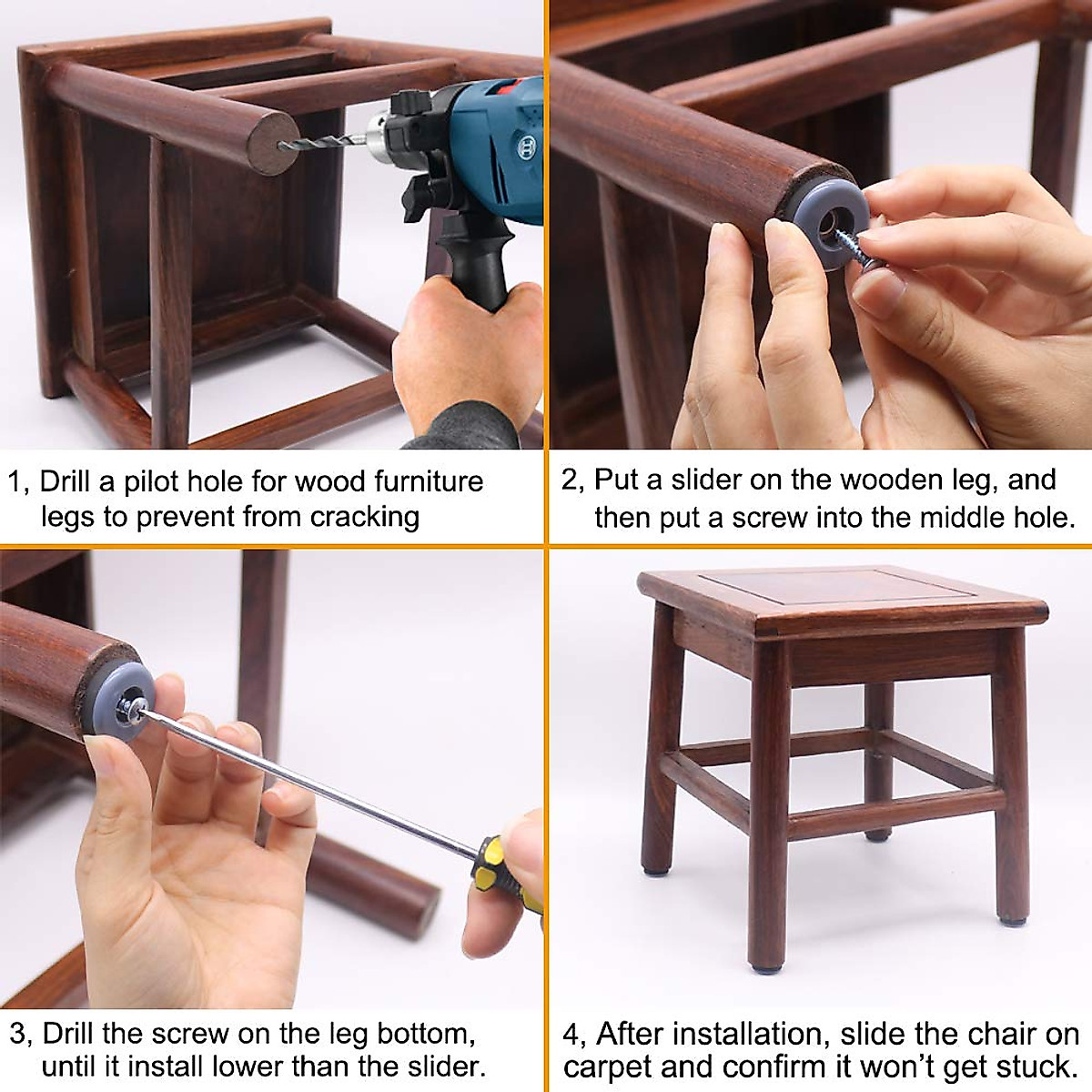 1, Drill a pilot hole for wood furniture legs to prevent from cracking

2, Put a slider on the wooden leg, and then put a screw into the middle hole.

3, Drill the screw on the leg bottom, until it install lower than the slider.

4, After installation, slide the chair on carpet and confirm it won't get stuck.