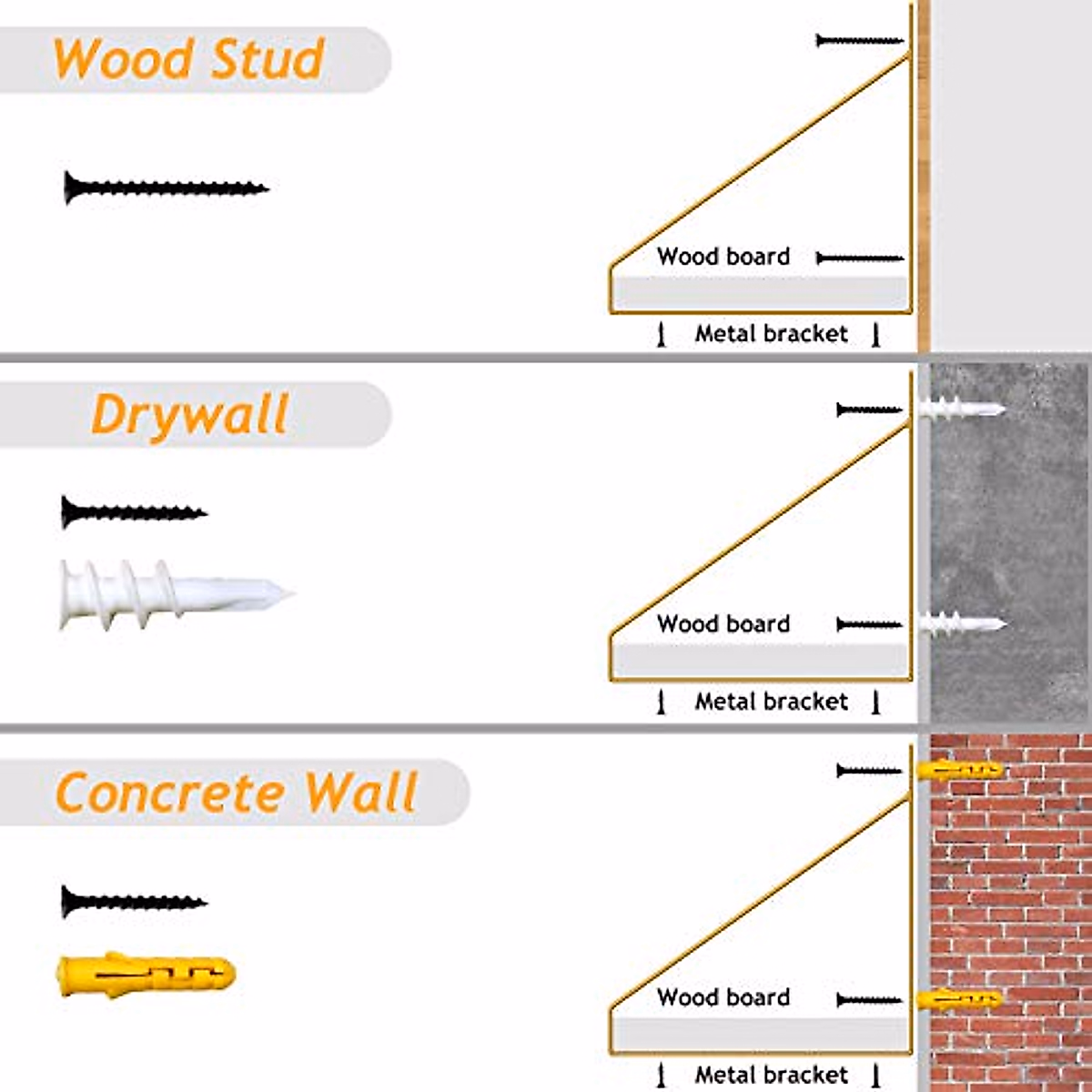 Wood Stud

Wood board

Metal bracket

Drywall

Wood board

Metal bracket

Concrete Wall

Wood board

Metal bracket