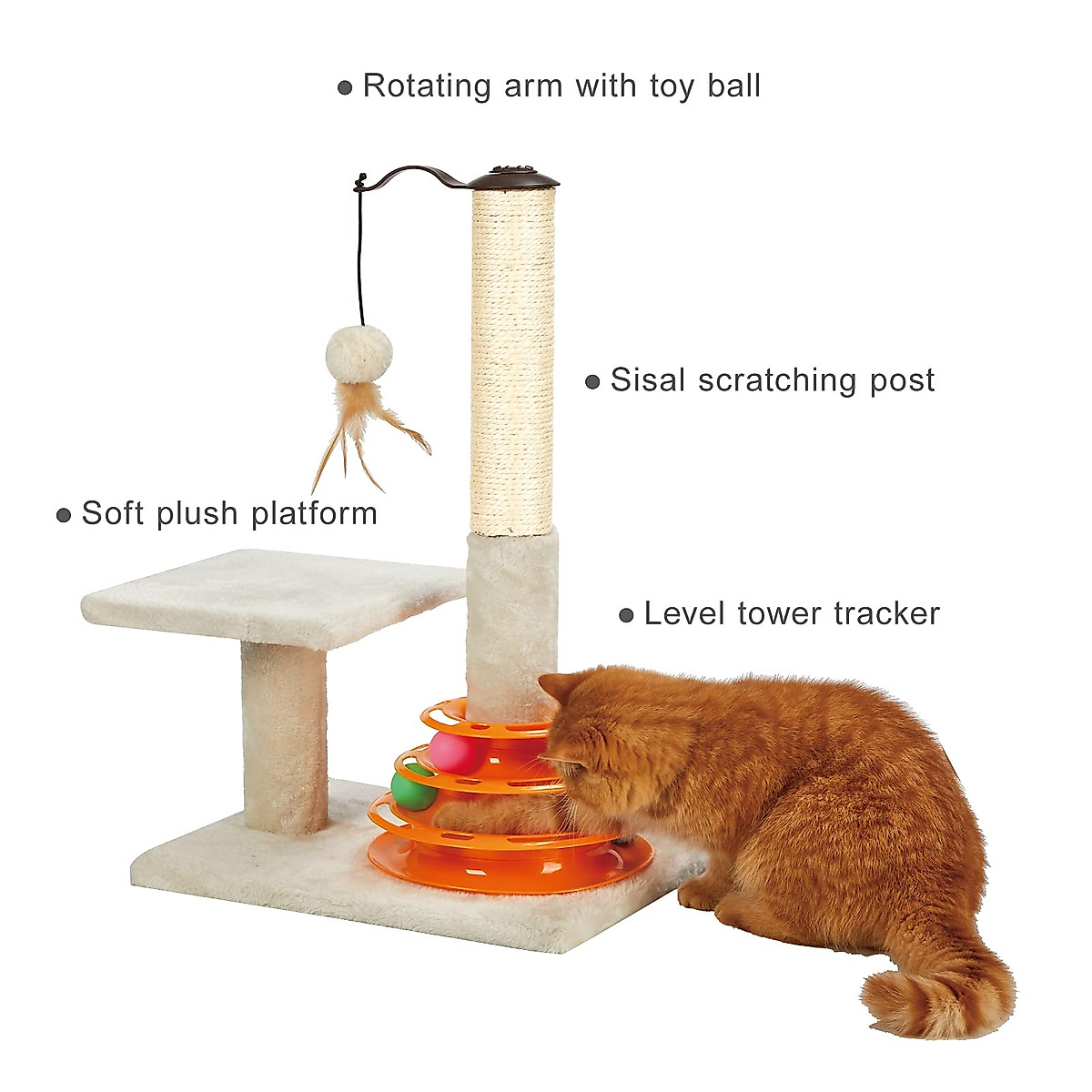 ● Rotating arm with toy ball

● Sisal scratching post

● Soft plush platform

● Level tower tracker