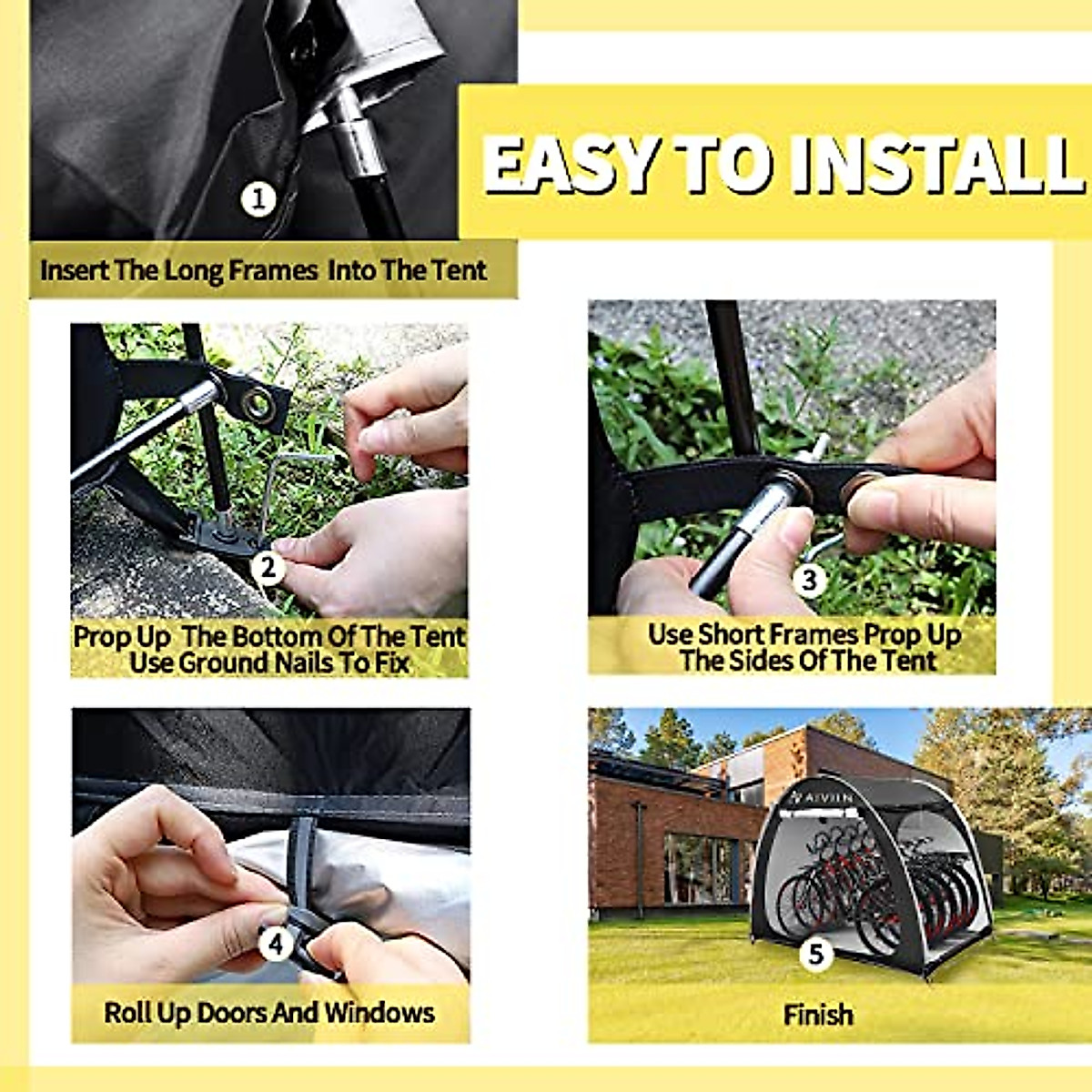 EASY TO INSTALL

1

Insert The Long Frames Into The Tent

2

Prop Up The Bottom Of The Tent Use Ground Nails To Fix

3

Use Short Frames Prop Up The Sides Of The Tent

4

Roll Up Doors And Windows

AIVIIN

5

Finish