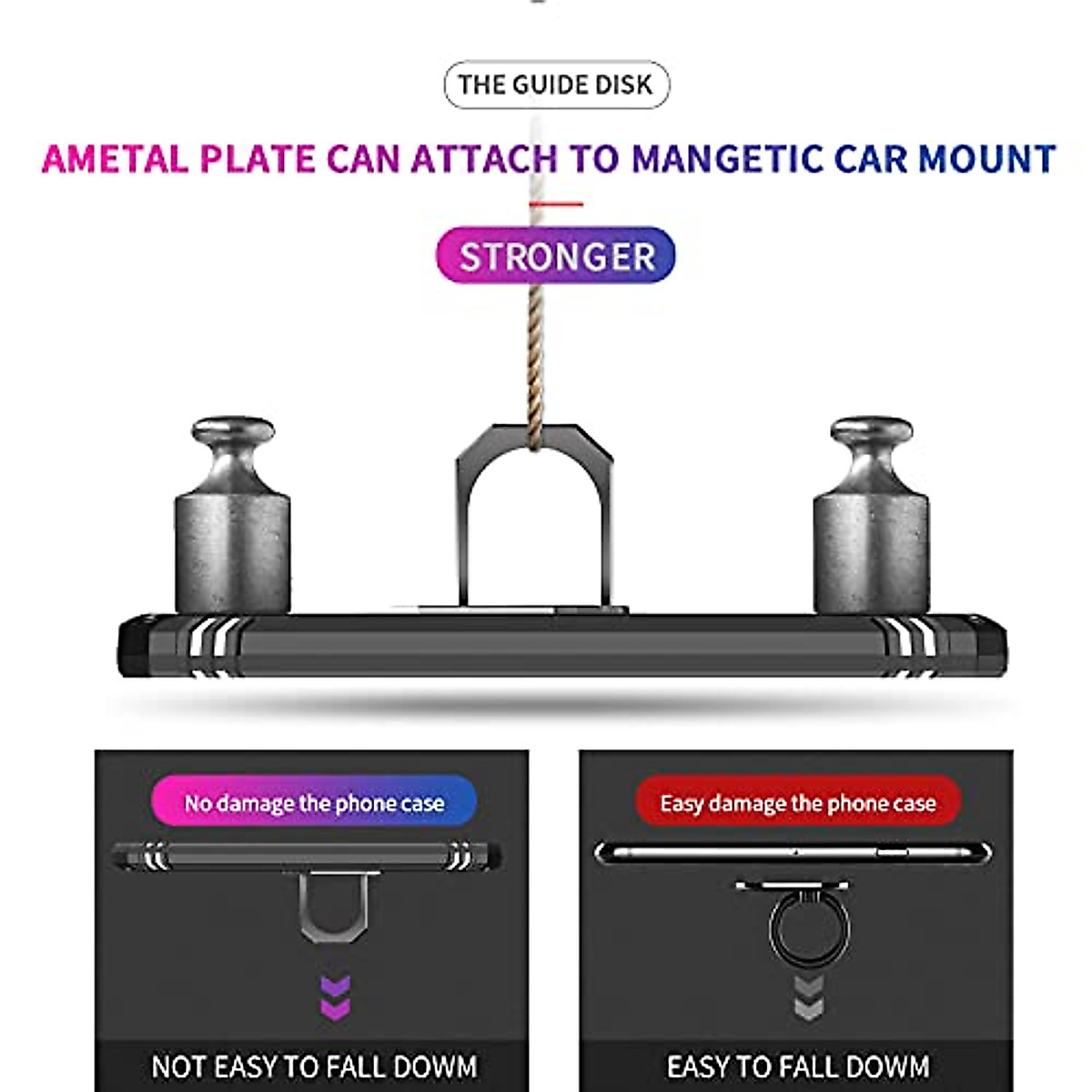 THE GUIDE DISK

AMETAL PLATE CAN ATTACH TO MANGETIC CAR MOUNT

STRONGER

No damage the phone case

NOT EASY TO FALL DOWM

Easy damage the phone case

EASY TO FALL DOWM