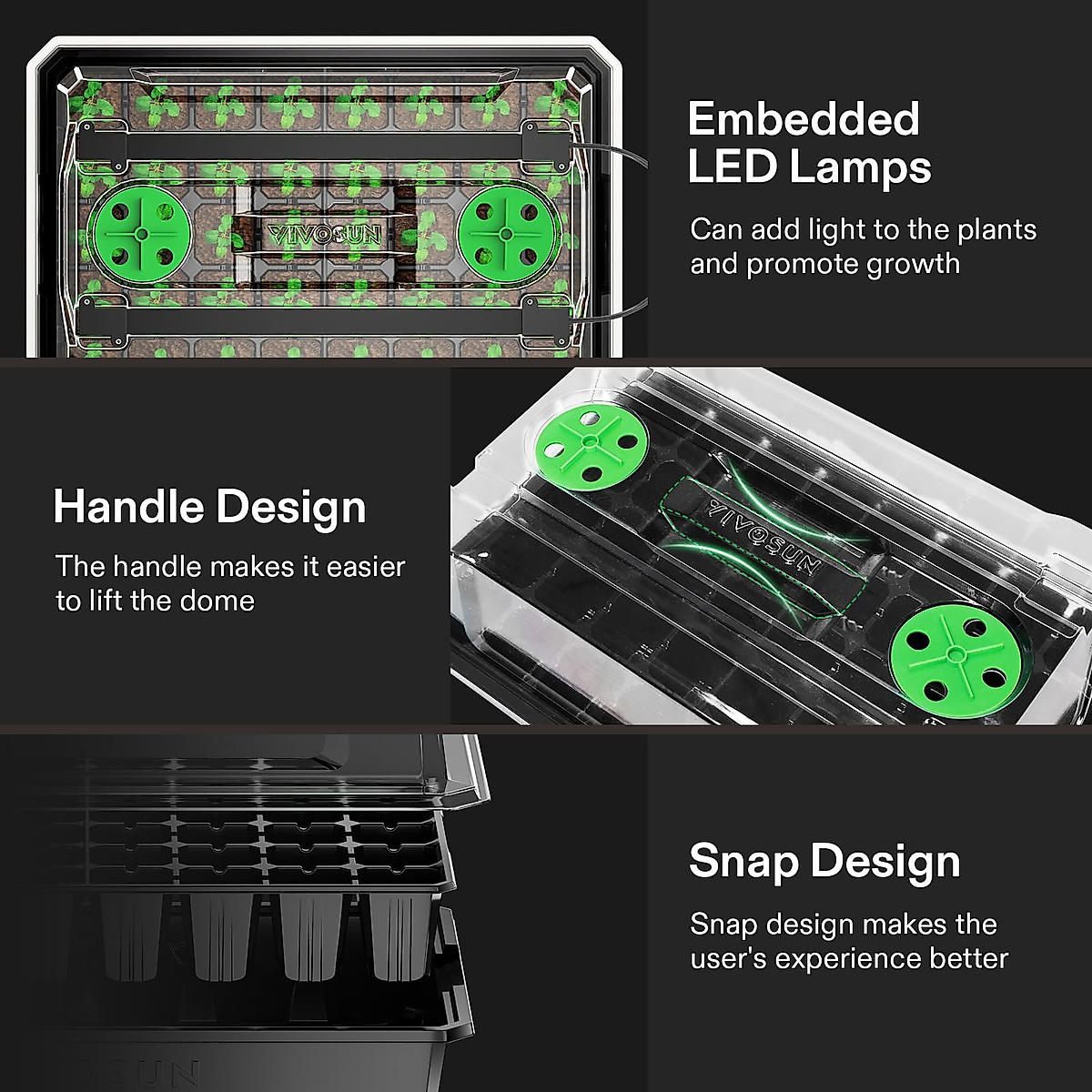 VIVOSUN

Embedded LED Lamps

Can add light to the plants and promote growth

Handle Design

The handle makes it easier to lift the dome

VIVOSUN

Snap Design

Snap design makes the user's experience better