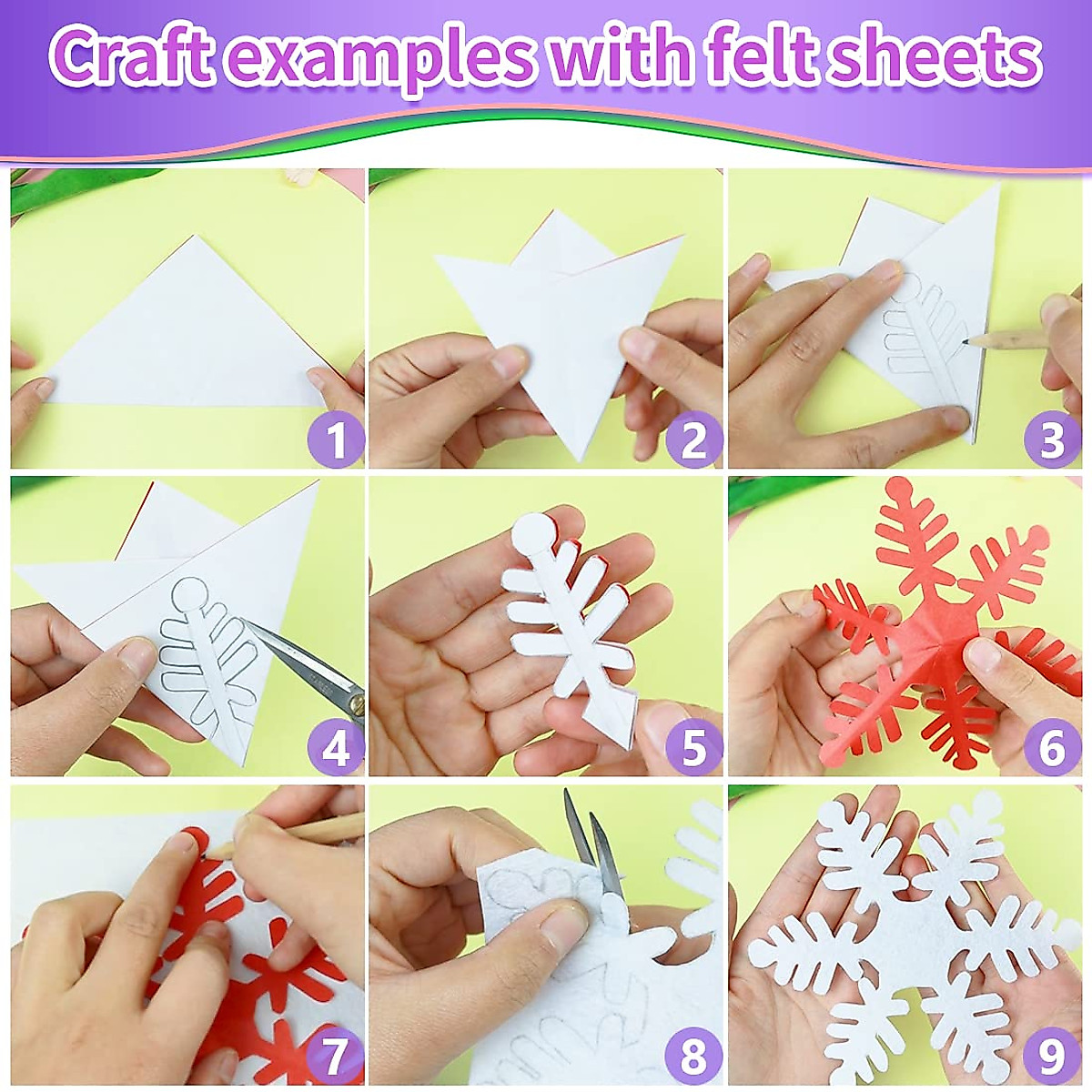 Craft examples with felt sheets

1

2

3

4

5

6

7

8

9