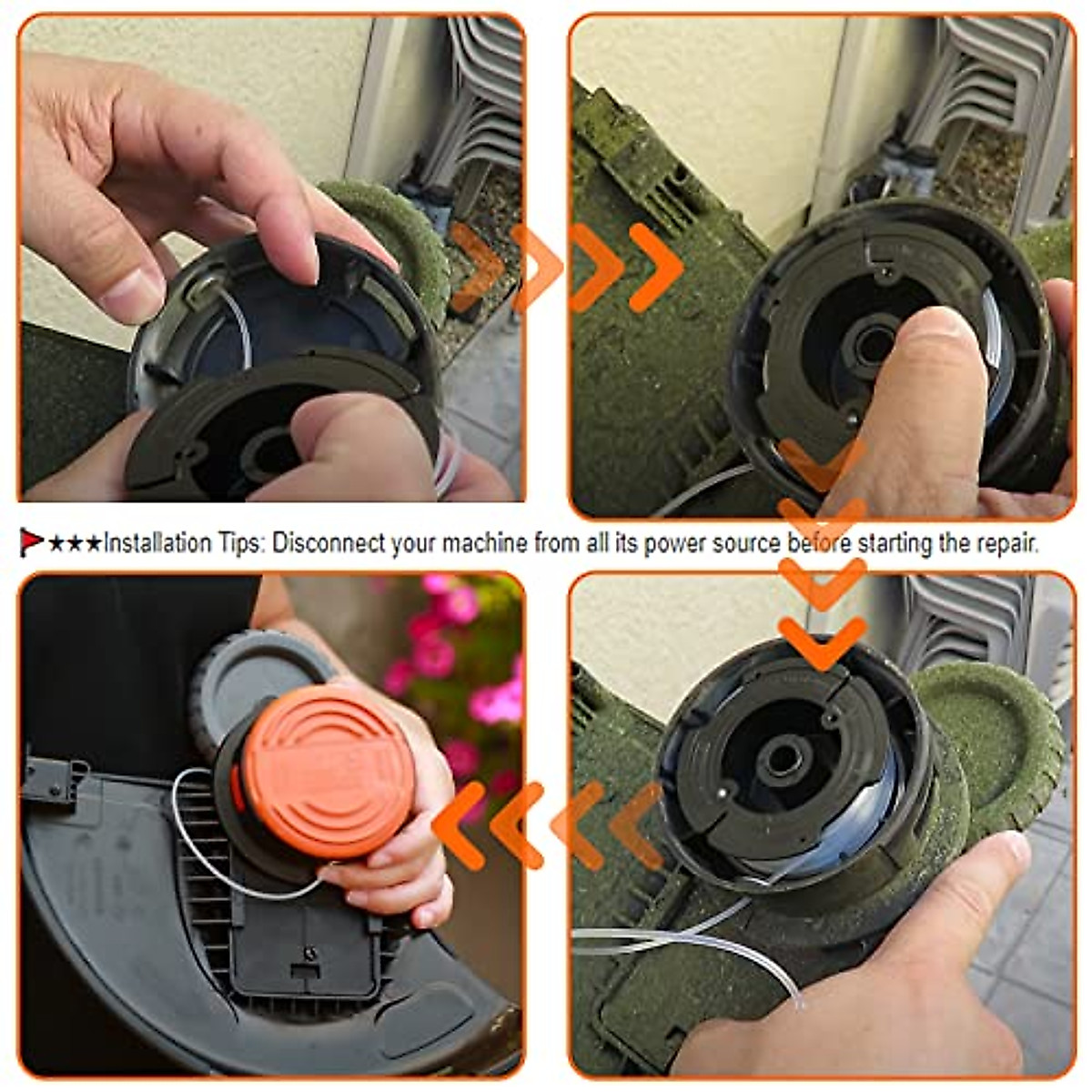 ★★★Installation Tips: Disconnect your machine from all its power source before starting the repair.