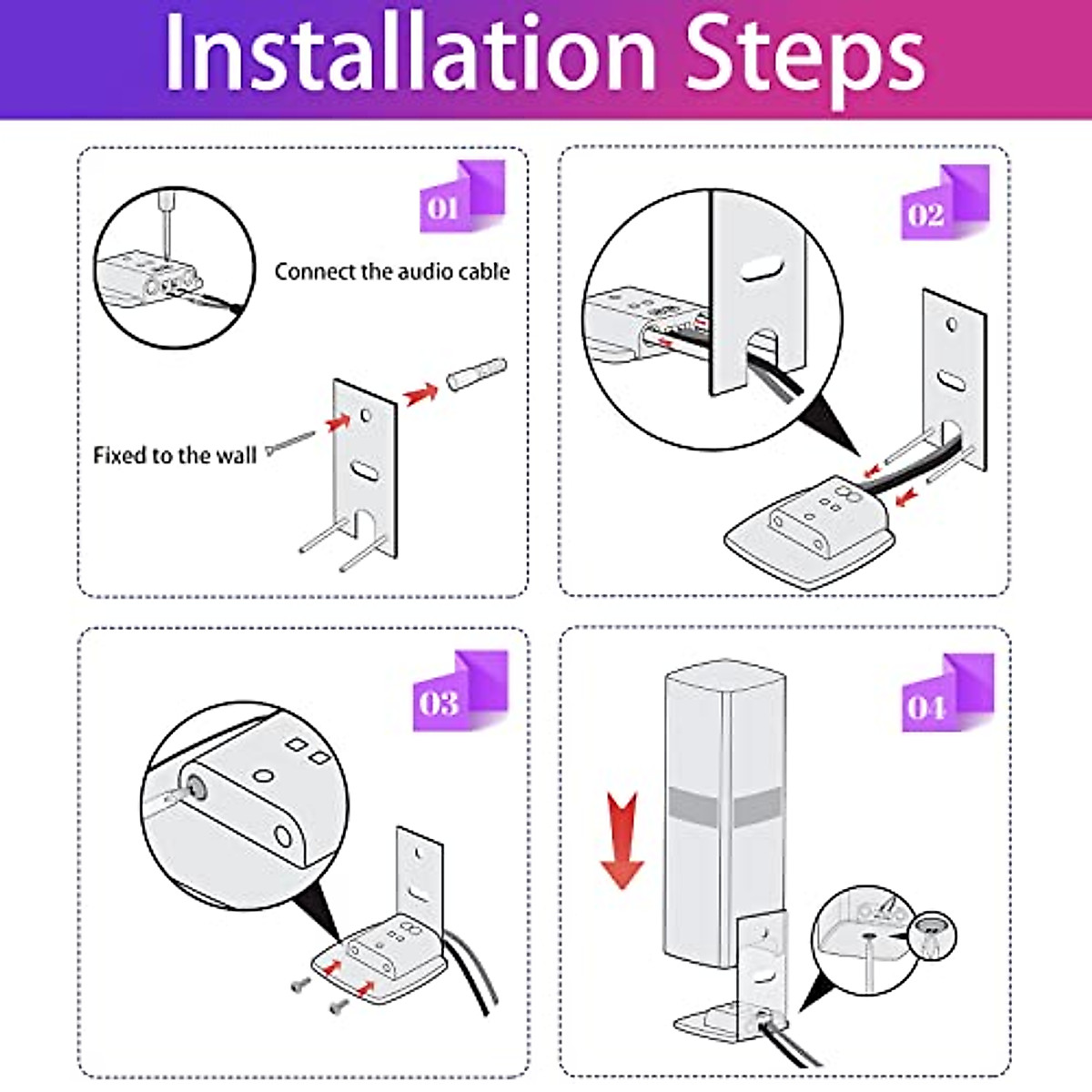 Installation Steps

01

Connect the audio cable

Fixed to the wall

02

03

04