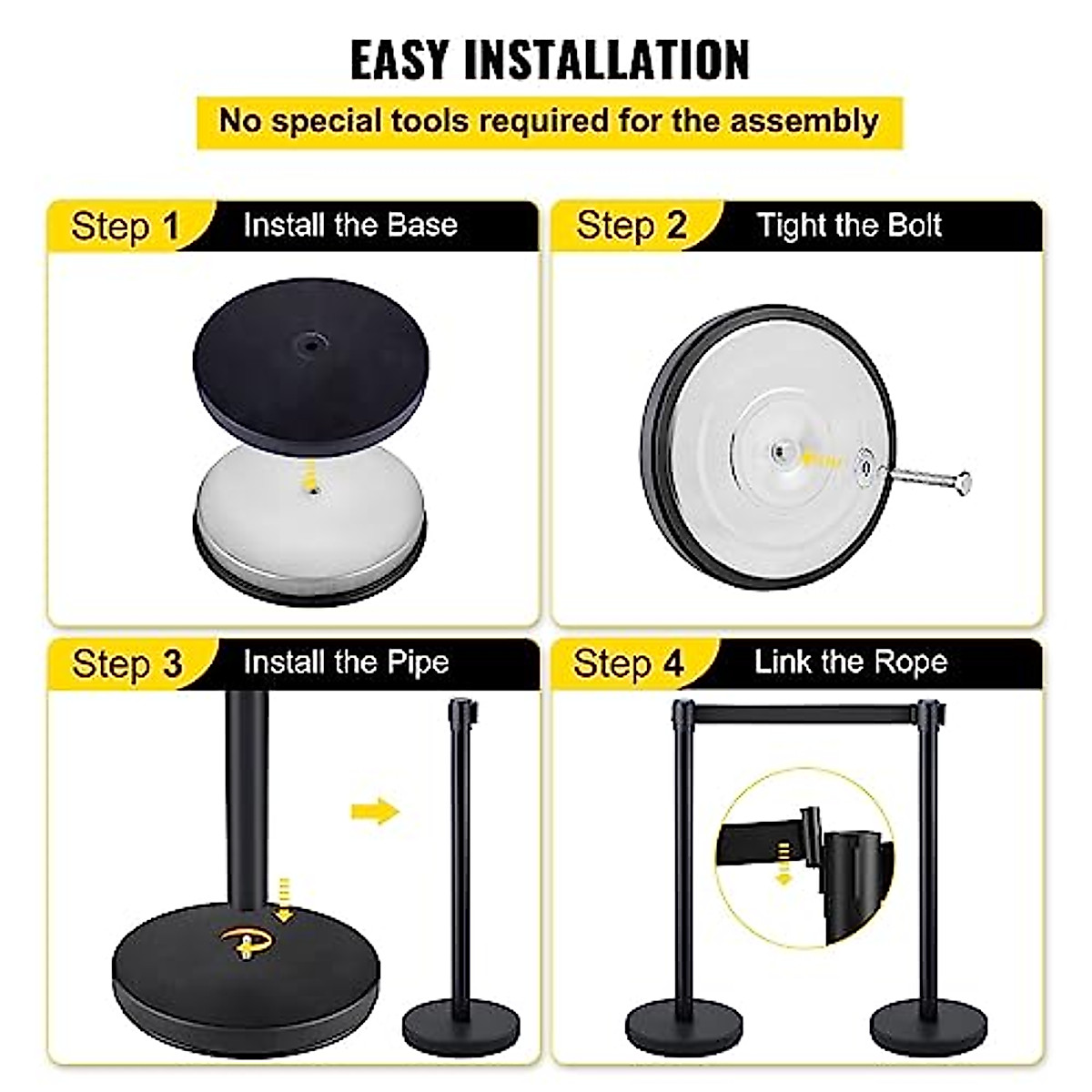 EASY INSTALLATION

No special tools required for the assembly

Step 1 Install the Base

Step 2 Tight the Bolt

Step 3 Install the Pipe

Step 4 Link the Rope