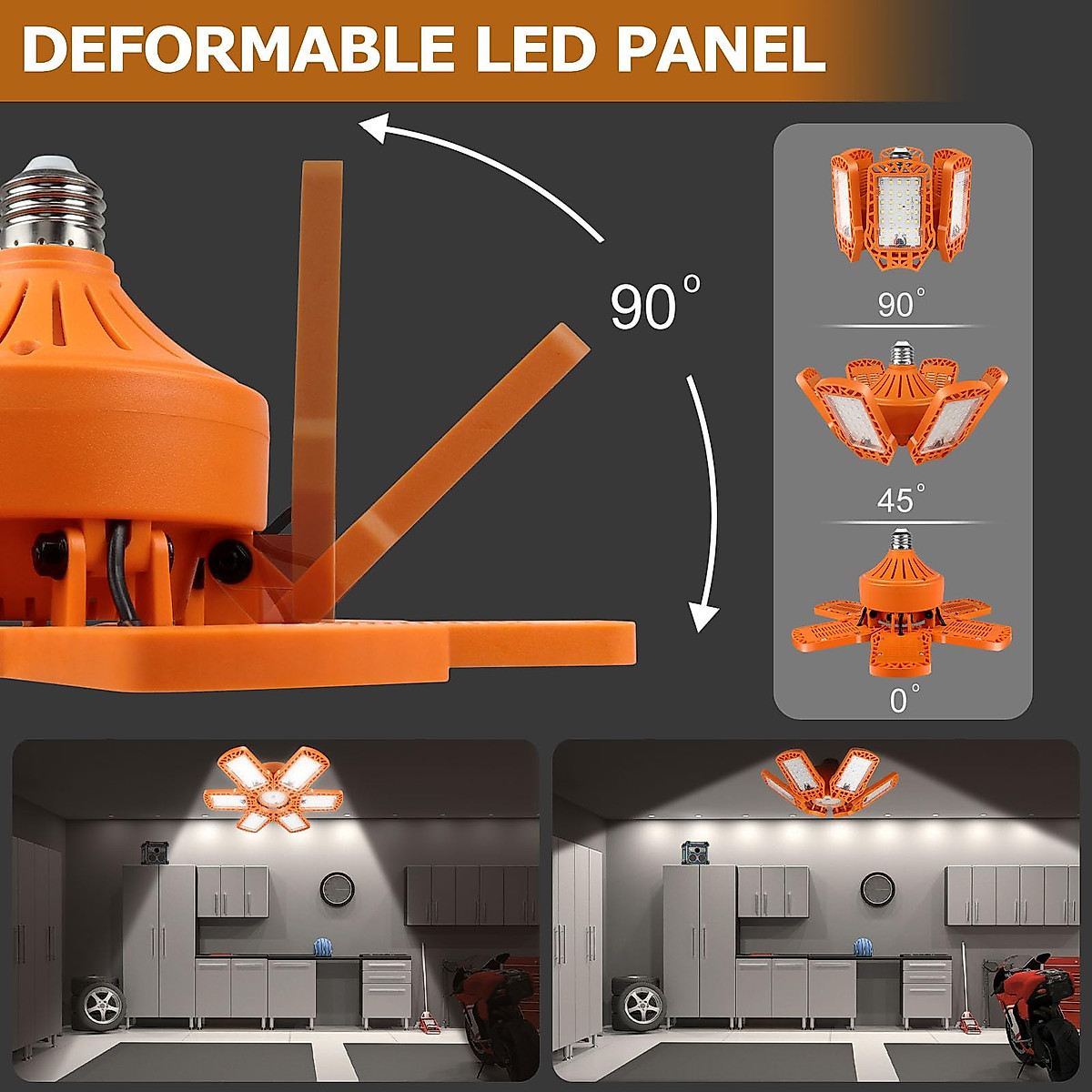 DEFORMABLE LED PANEL

90°

90°

45°

0°