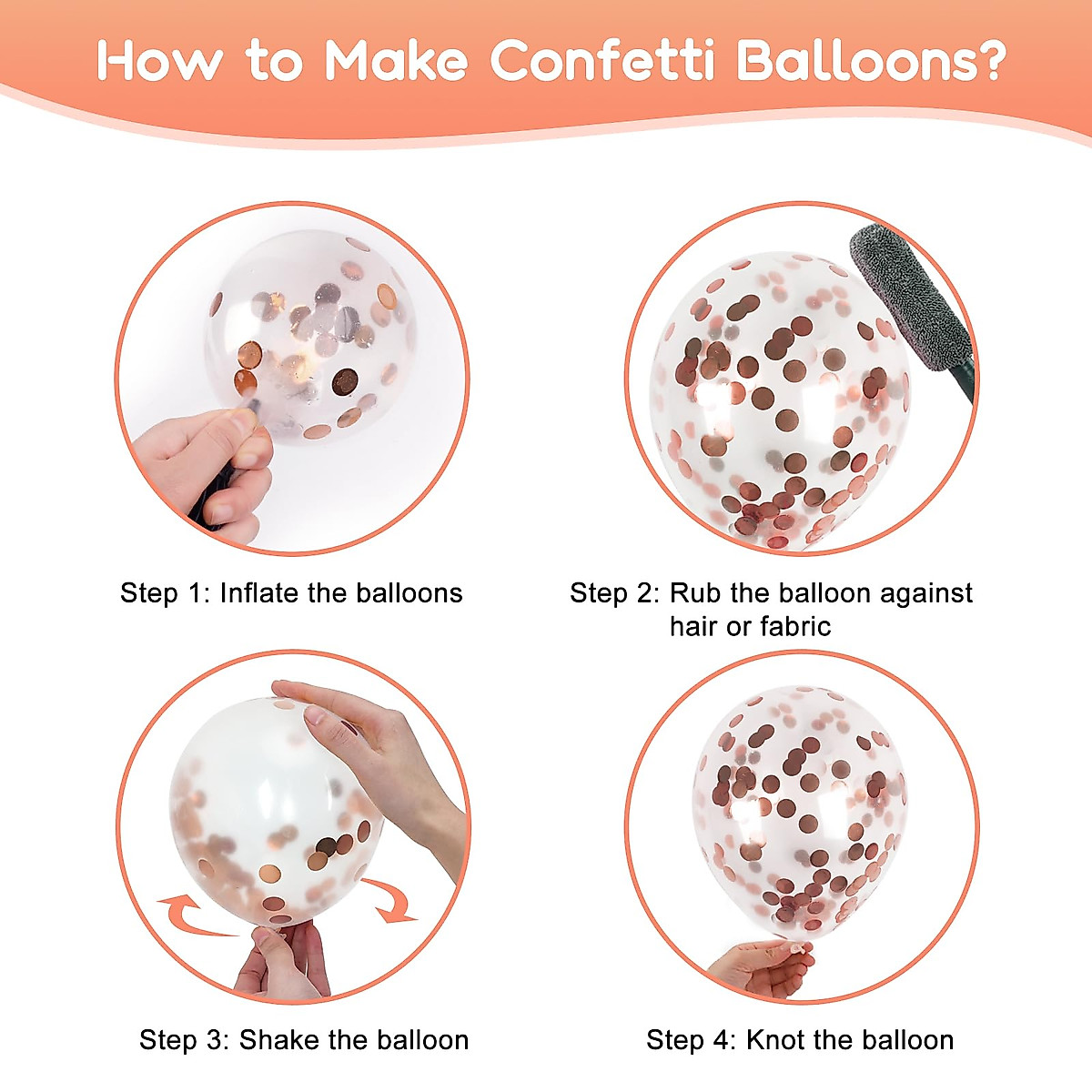 How to Make Confetti Balloons?

Step 1: Inflate the balloons

Step 2: Rub the balloon against hair or fabric

Step 3: Shake the balloon

Step 4: Knot the balloon