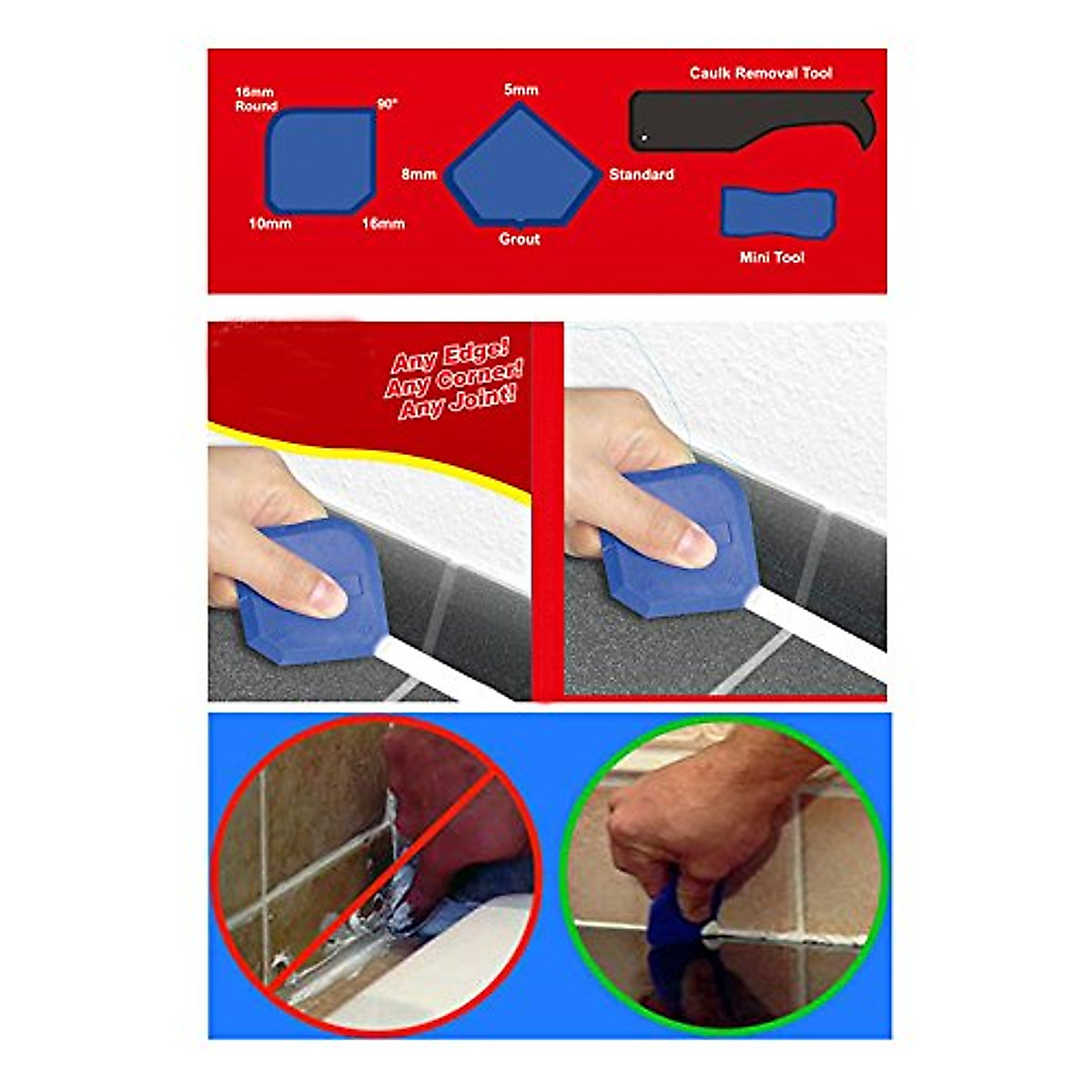 16mm Round

90°

10mm

16mm

5mm

8mm

Standard

Grout

Caulk Removal Tool

Mini Tool

Any Edge! Any Corner! Any Joint!