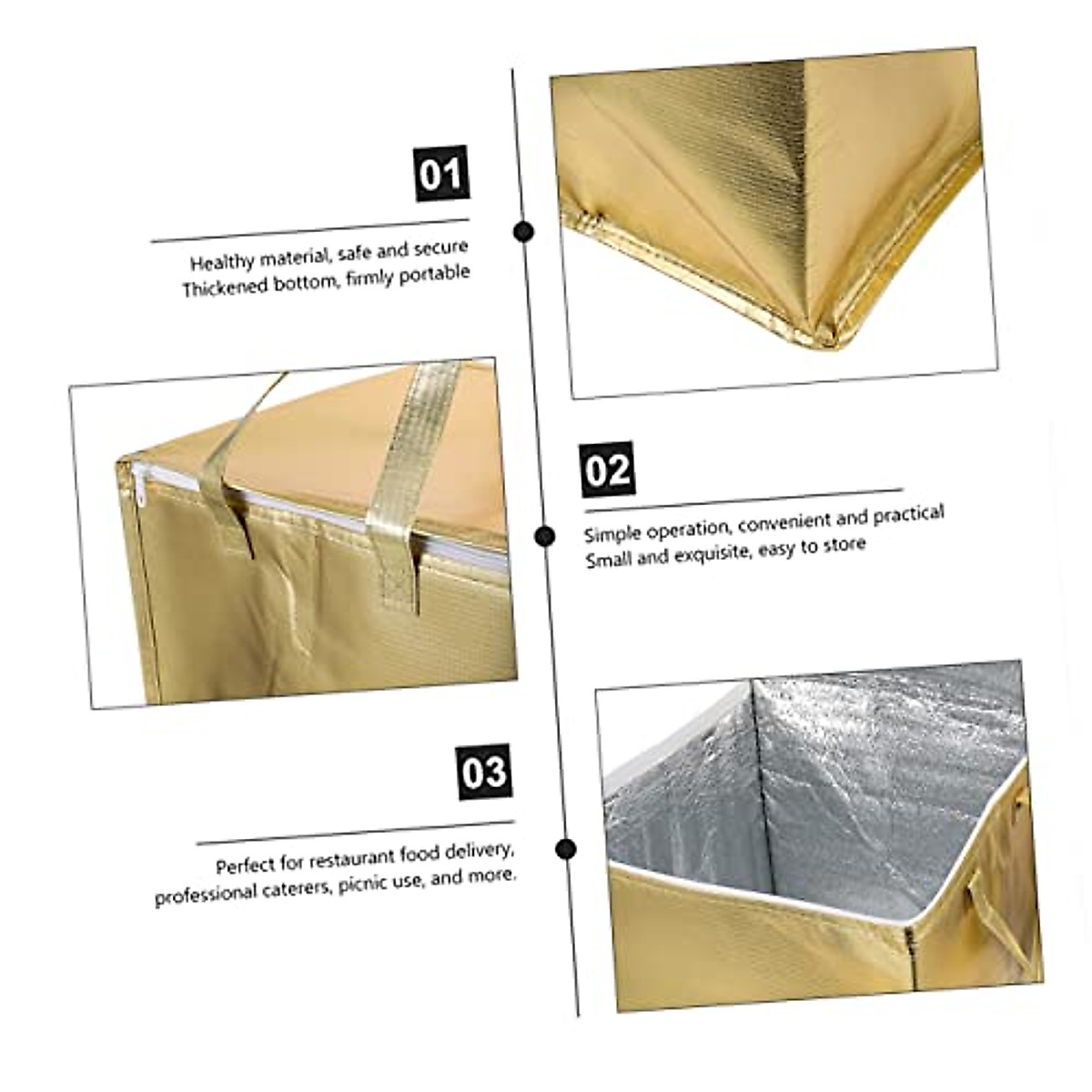 01

Healthy material, safe and secure
Thickened bottom, firmly portable

02

Simple operation, convenient and practical
Small and exquisite, easy to store

03

Perfect for restaurant food delivery, professional caterers, picnic use, and more.