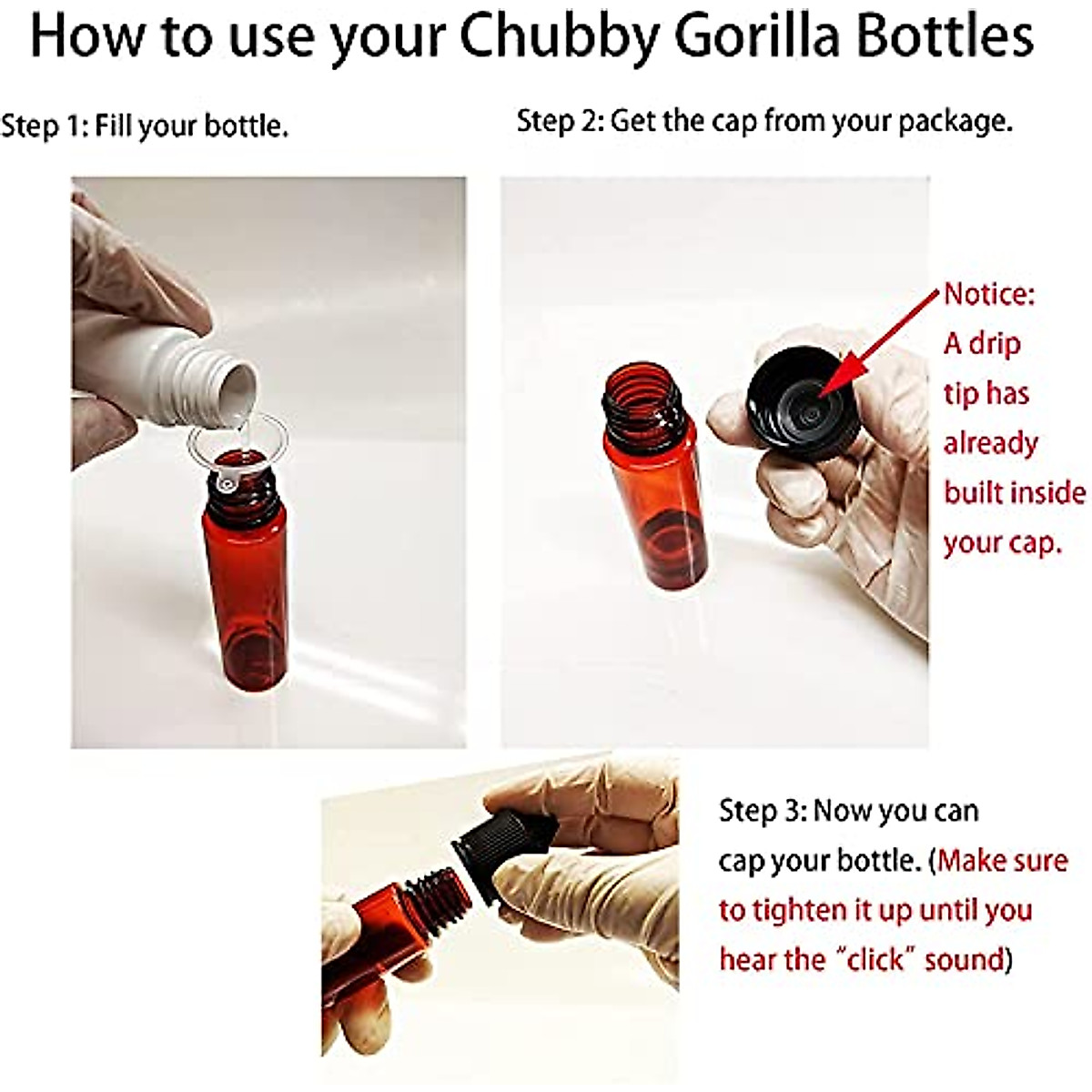 How to use your Chubby Gorilla Bottles

Step 1: Fill your bottle.

Step 2: Get the cap from your package.

Notice: A drip tip has already built inside your cap.

Step 3: Now you can cap your bottle. (Make sure to tighten it up until you hear the "click" sound)