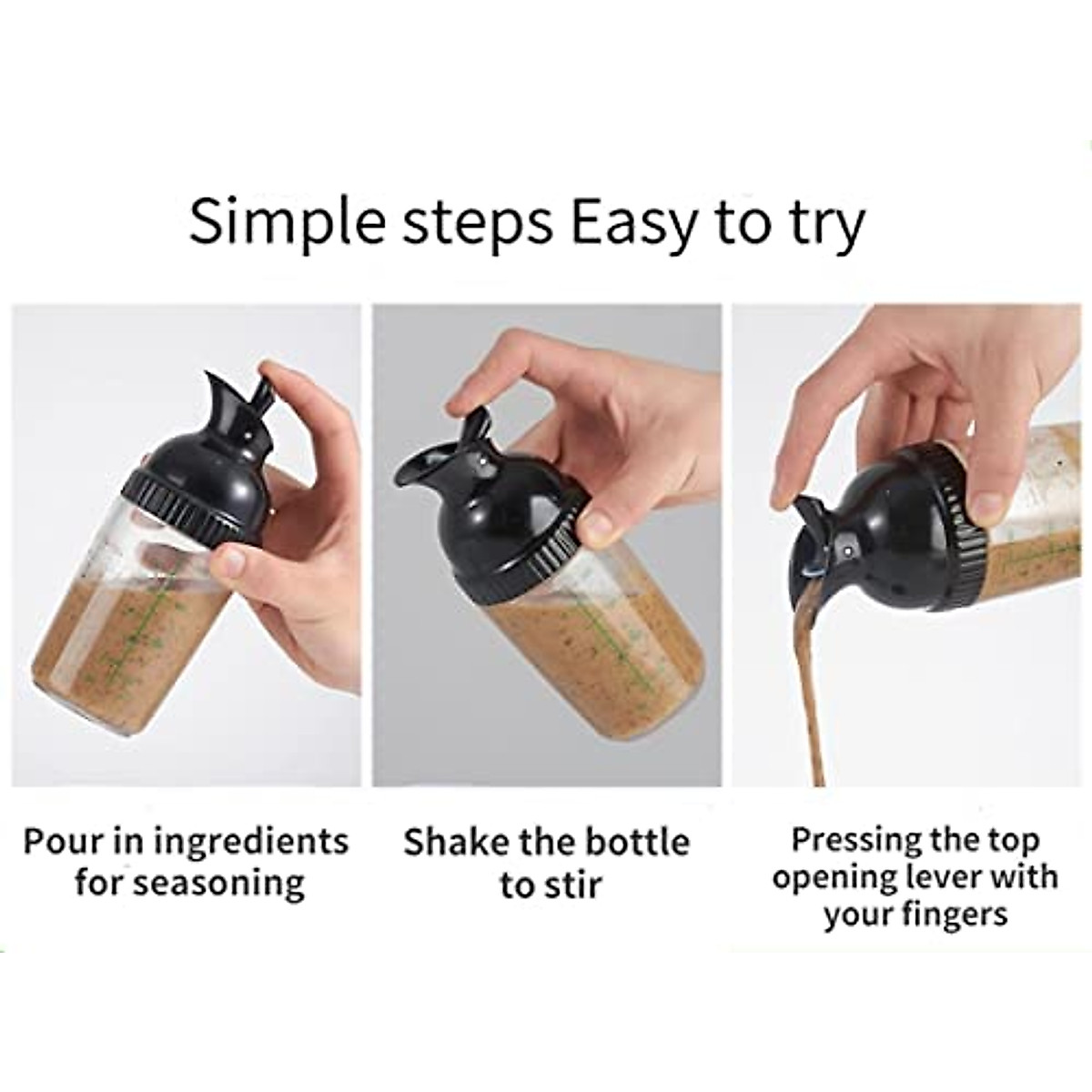 Simple steps Easy to try

Pour in ingredients for seasoning

Shake the bottle to stir

Pressing the top opening lever with your fingers