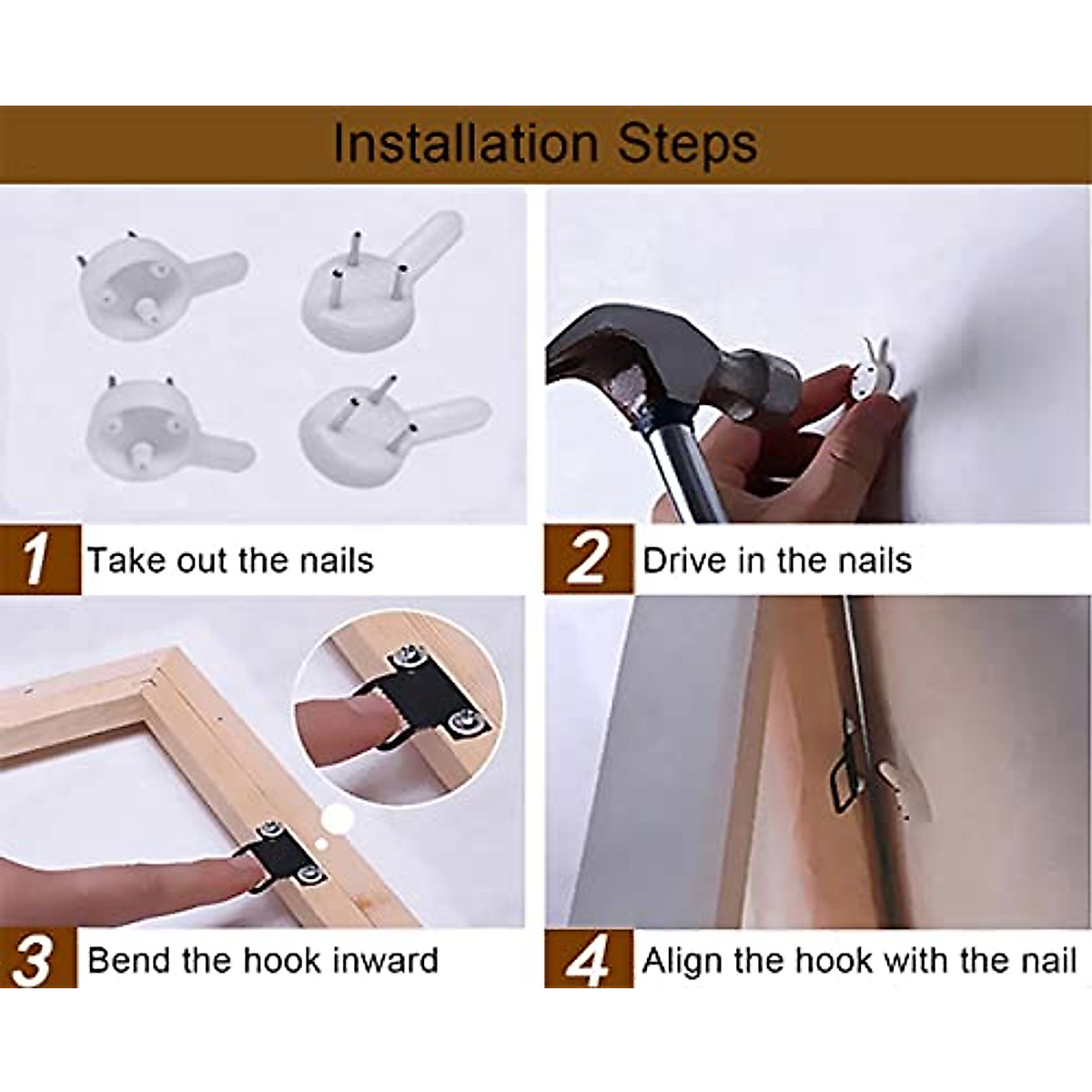 Installation Steps

1 Take out the nails

2 Drive in the nails

3 Bend the hook inward

4 Align the hook with the nail