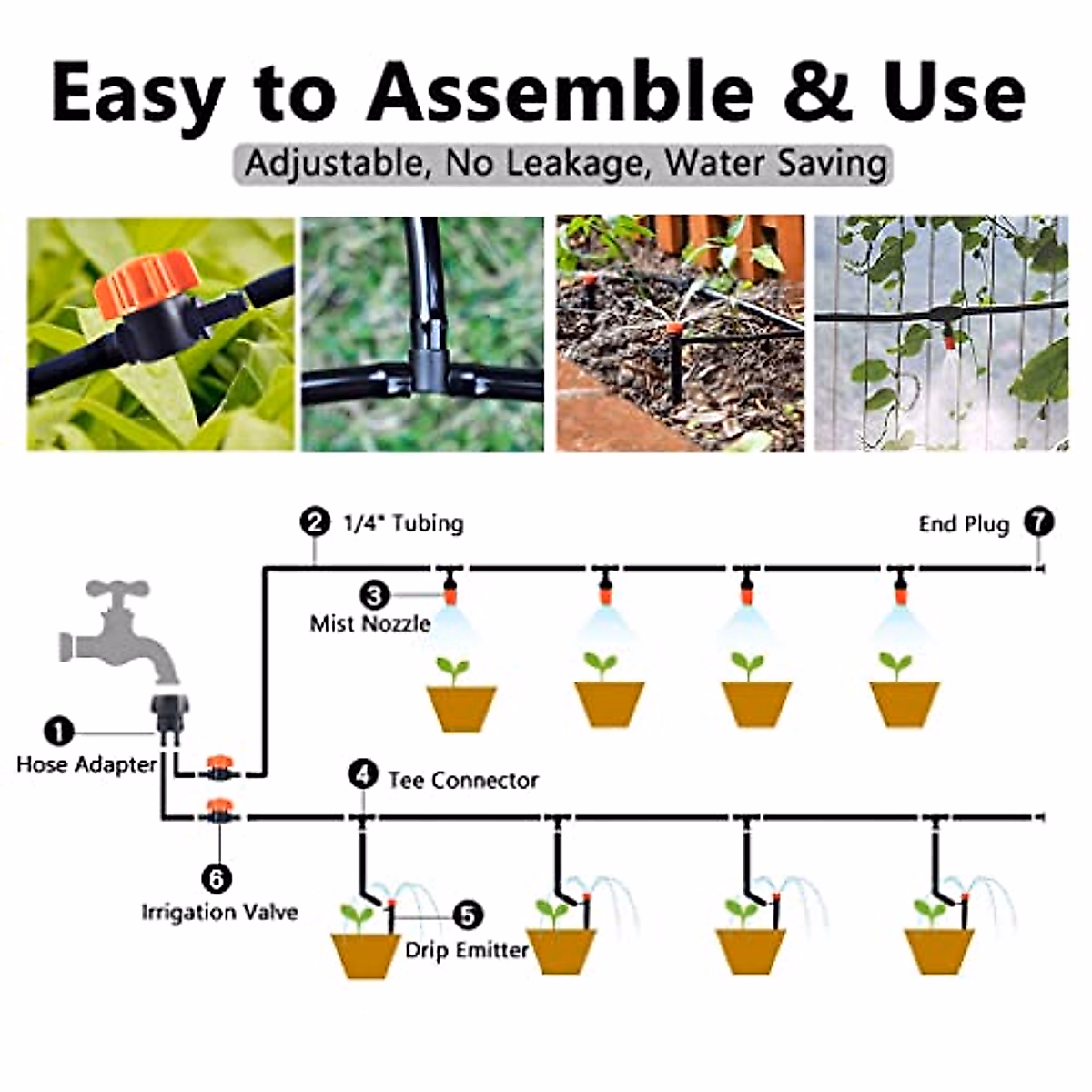 Easy to Assemble & Use

Adjustable, No Leakage, Water Saving

2 1/4" Tubing

End Plug 7

3 Mist Nozzle

1 Hose Adapter

4 Tee Connector

6 Irrigation Valve

5 Drip Emitter