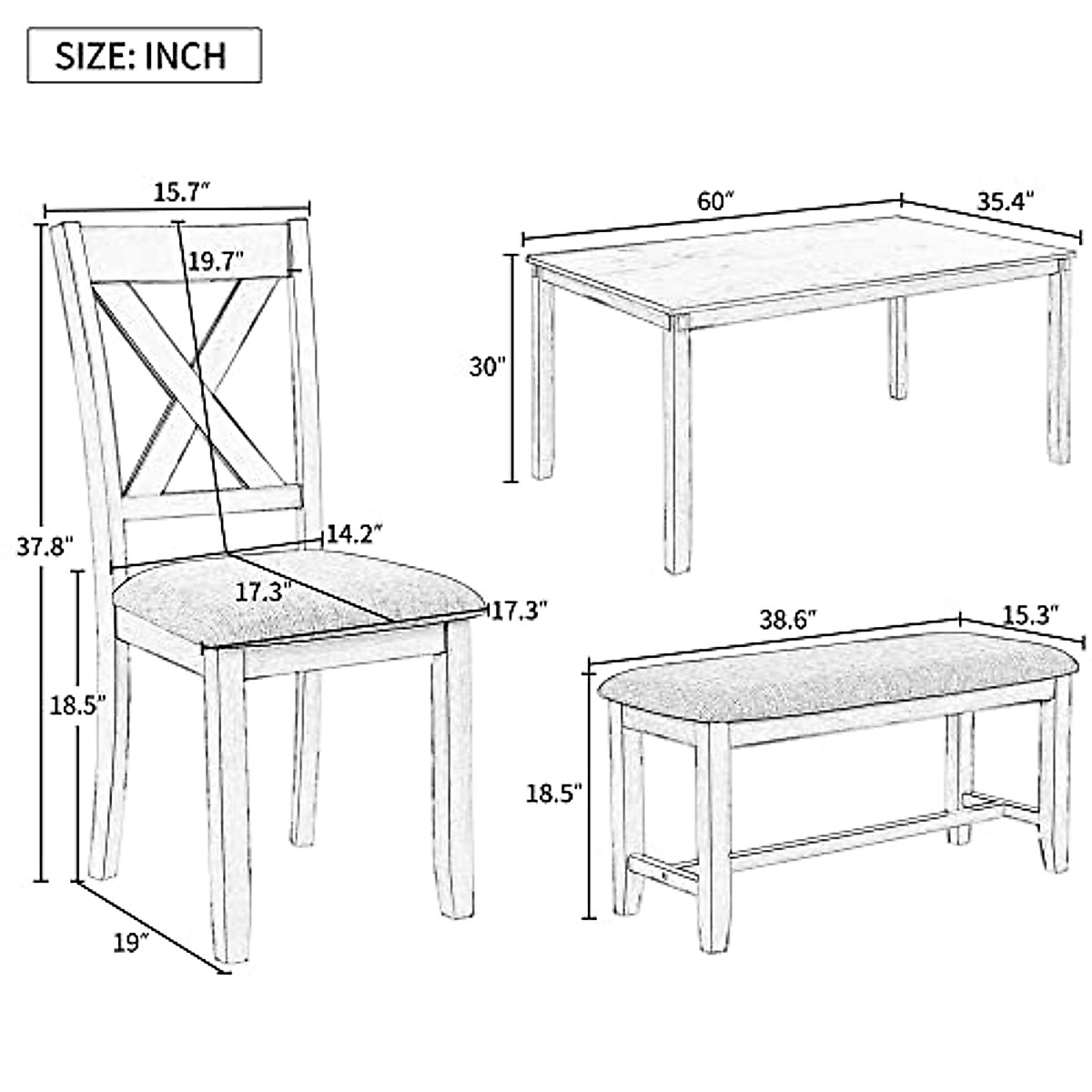 SIZE: INCH

15.7"

19.7"

37.8"

14.2"

17.3"

17.3"

18.5"

19"

60"

35.4"

30"

38.6"

15.3"

18.5"