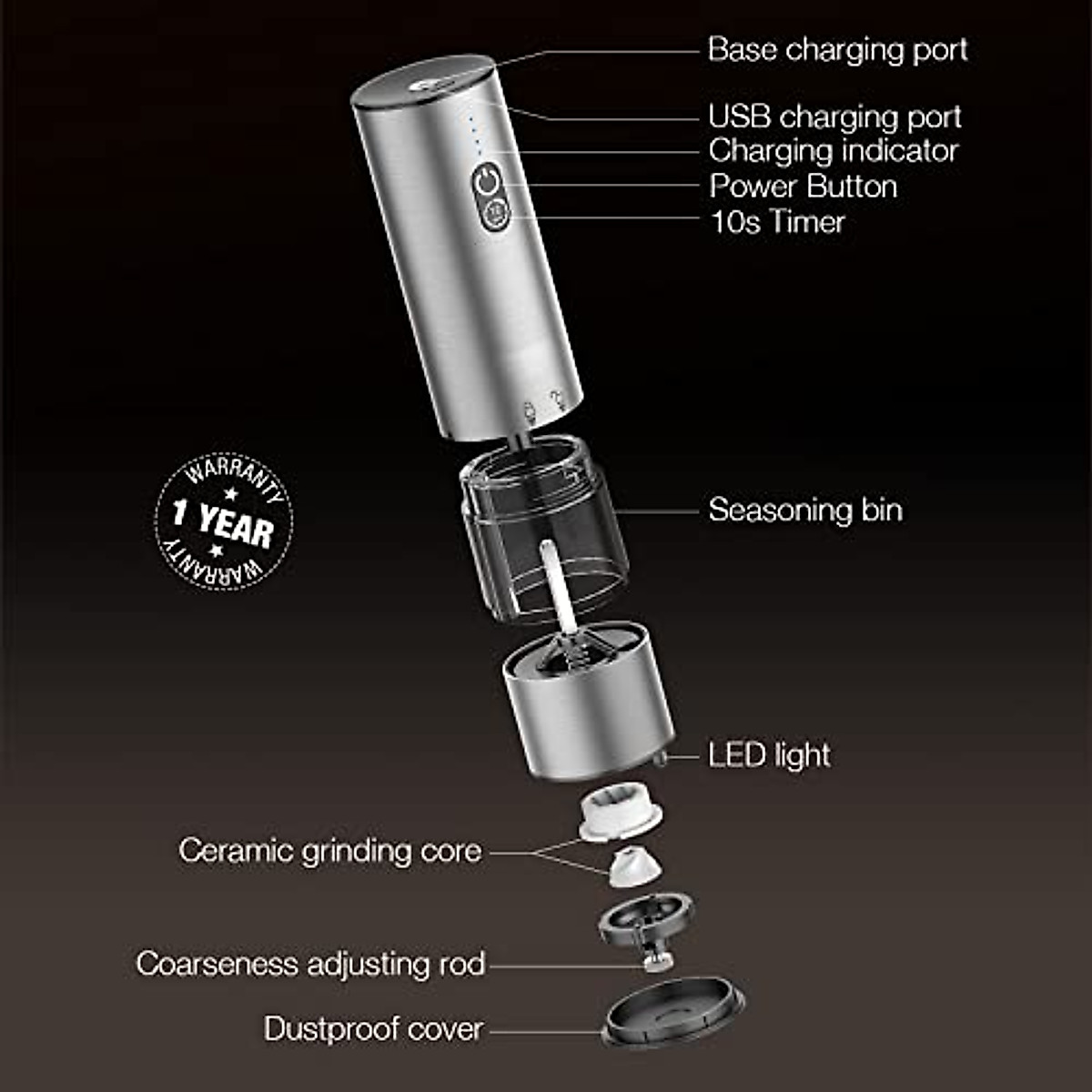 Base charging port
USB charging port
Charging indicator
Power Button
10s Timer

WARRANTY
1 YEAR
WARRANTY

Seasoning bin

LED light

Ceramic grinding core

Coarseness adjusting rod

Dustproof cover