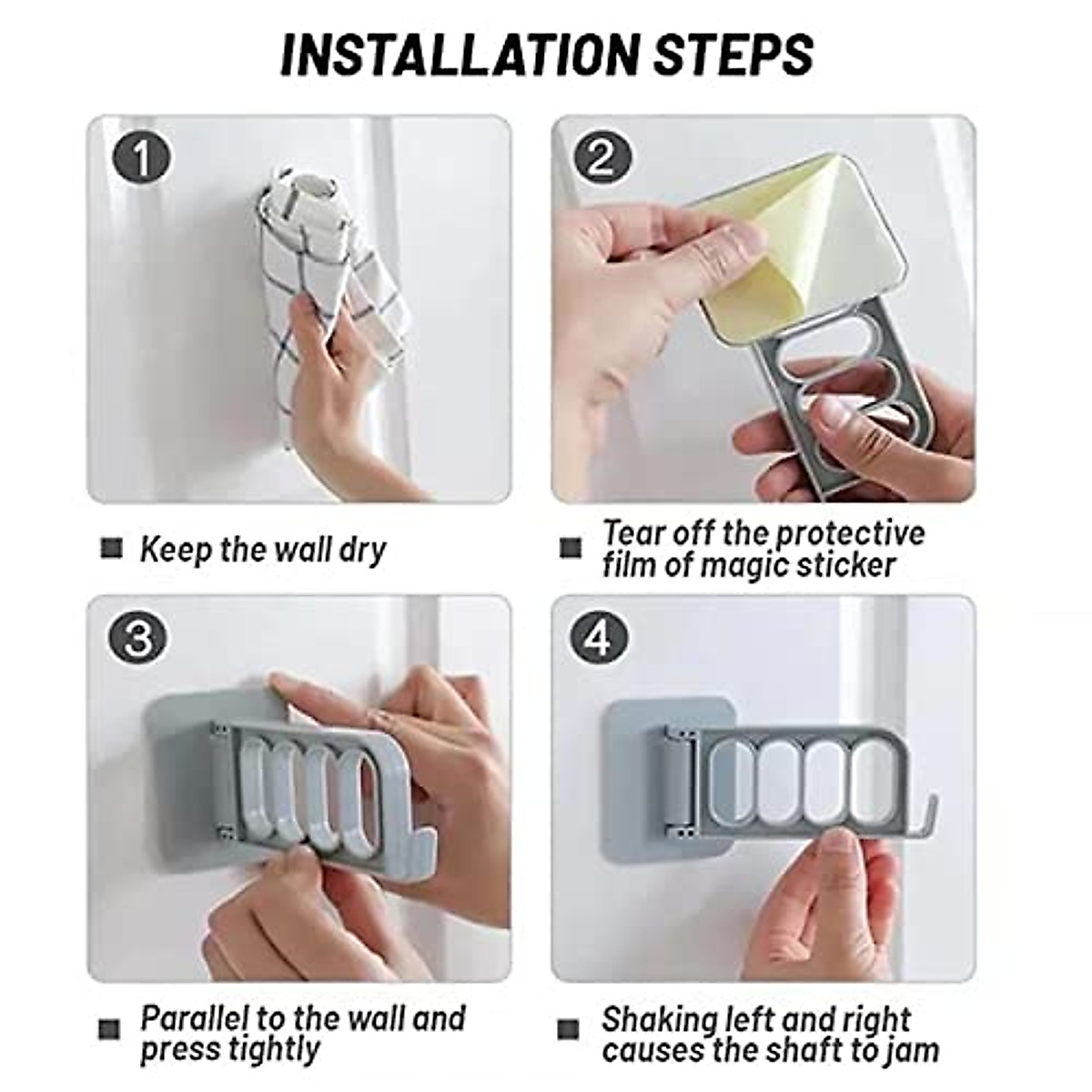 INSTALLATION STEPS

1

■ Keep the wall dry

2

■ Tear off the protective film of magic sticker

3

■ Parallel to the wall and press tightly

4

■ Shaking left and right causes the shaft to jam