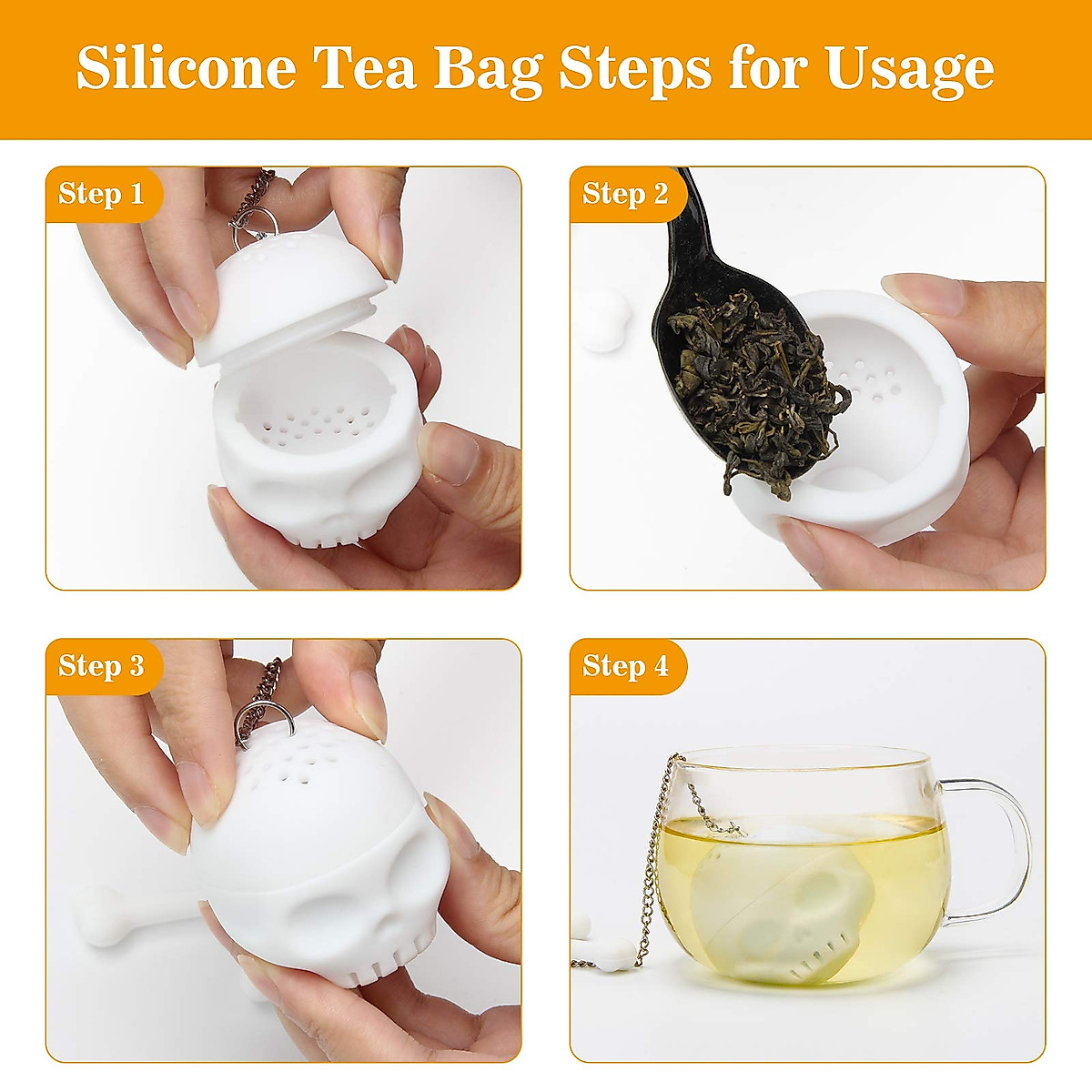 Silicone Tea Bag Steps for Usage

Step 1

Step 2

Step 3

Step 4