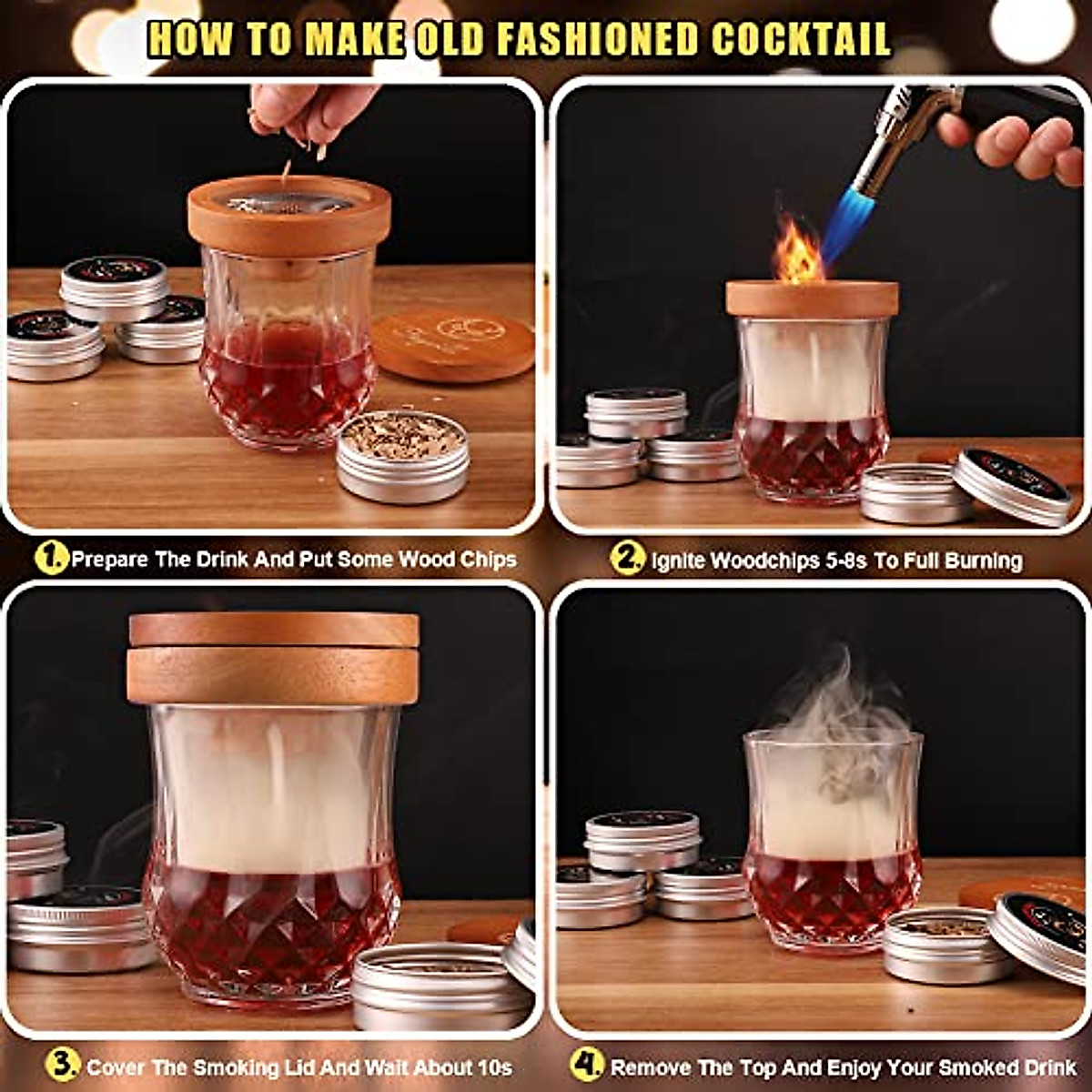 HOW TO MAKE OLD FASHIONED COCKTAIL

1. Prepare The Drink And Put Some Wood Chips

2. Ignite Woodchips 5-8s To Full Burning

3. Cover The Smoking Lid And Wait About 10s

4. Remove The Top And Enjoy Your Smoked Drink