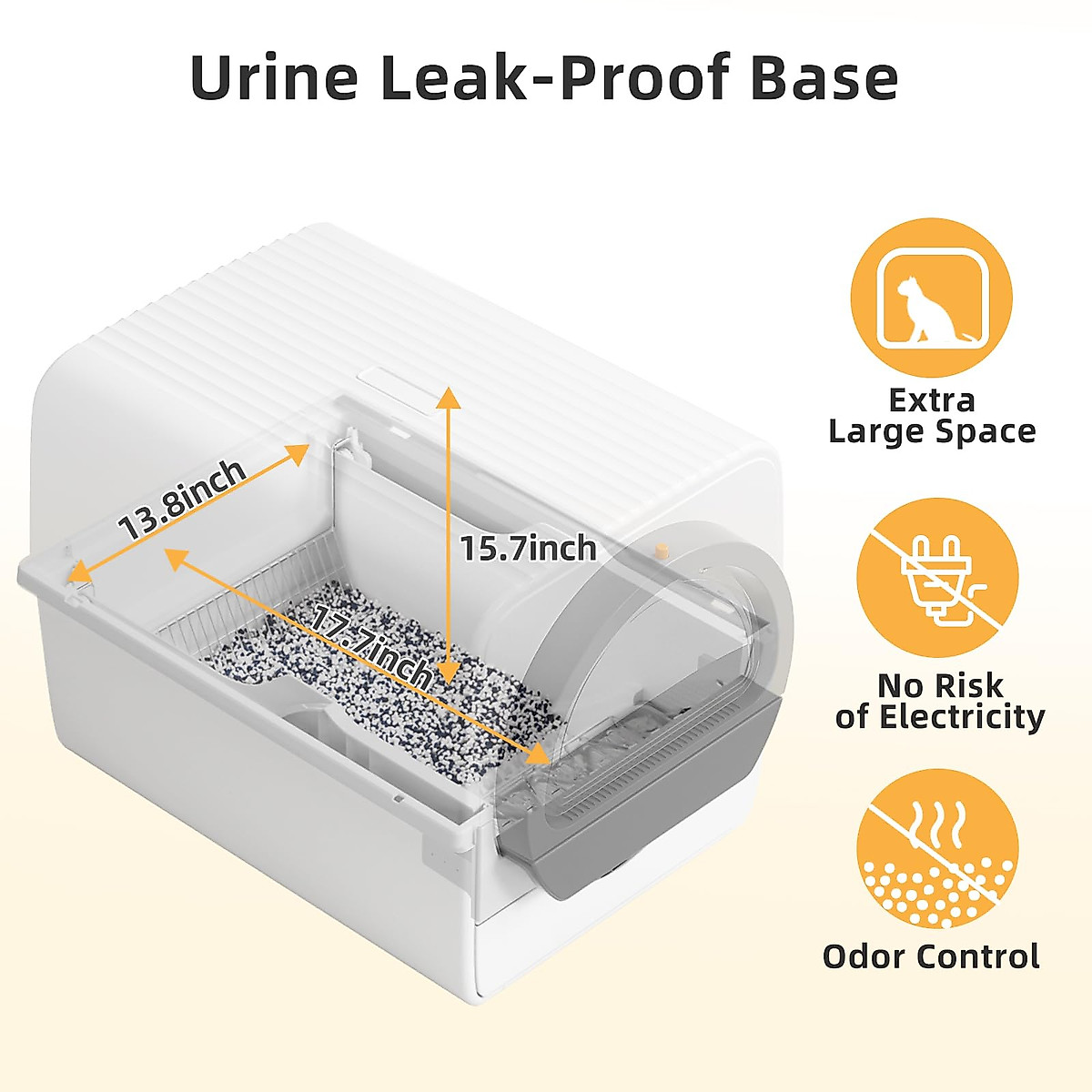 Urine Leak-Proof Base

13.8inch

15.7inch

17.7inch

Extra Large Space

No Risk of Electricity

Odor Control