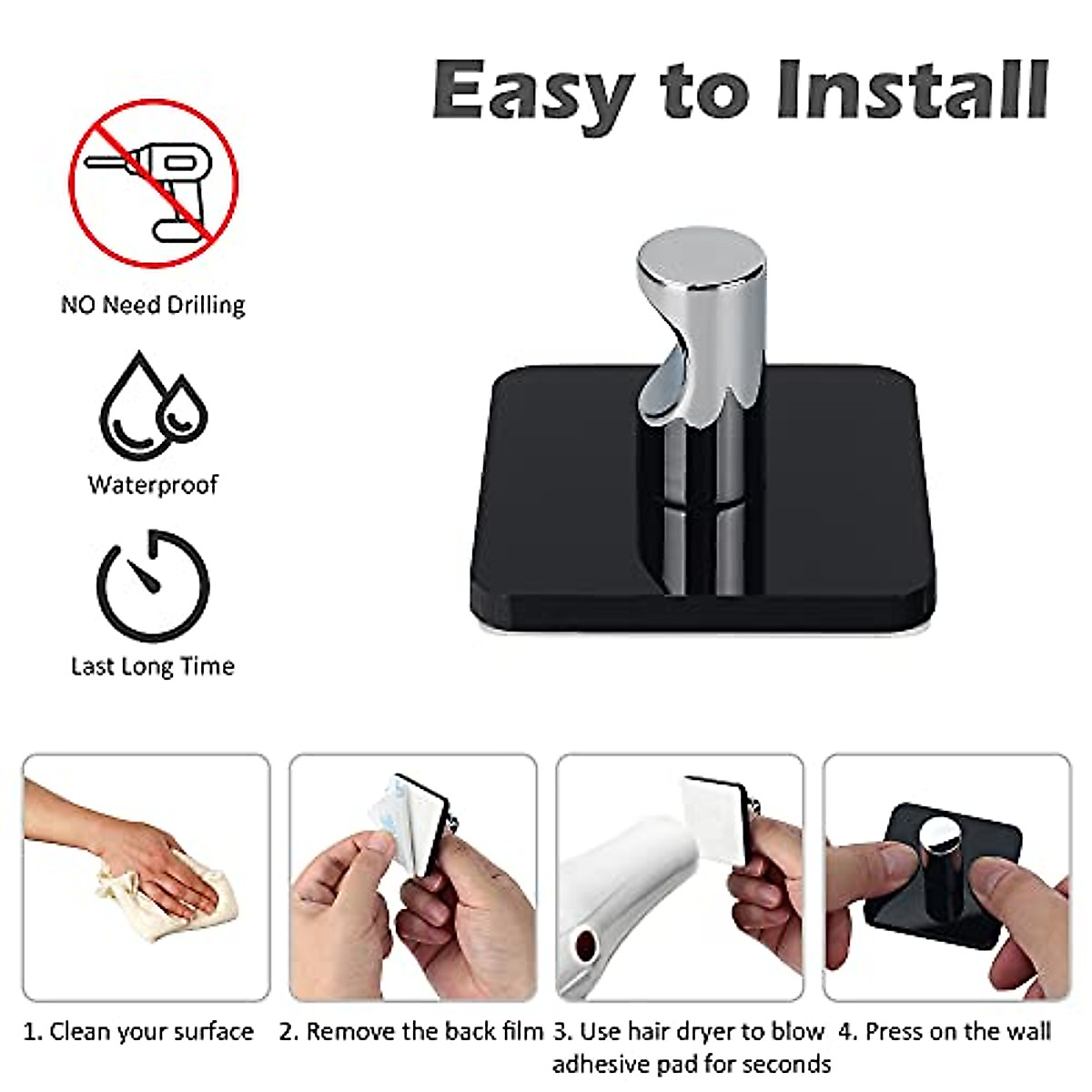 Easy to Install

NO Need Drilling

Waterproof

Last Long Time

1. Clean your surface

2. Remove the back film

3. Use hair dryer to blow adhesive pad for seconds

4. Press on the wall