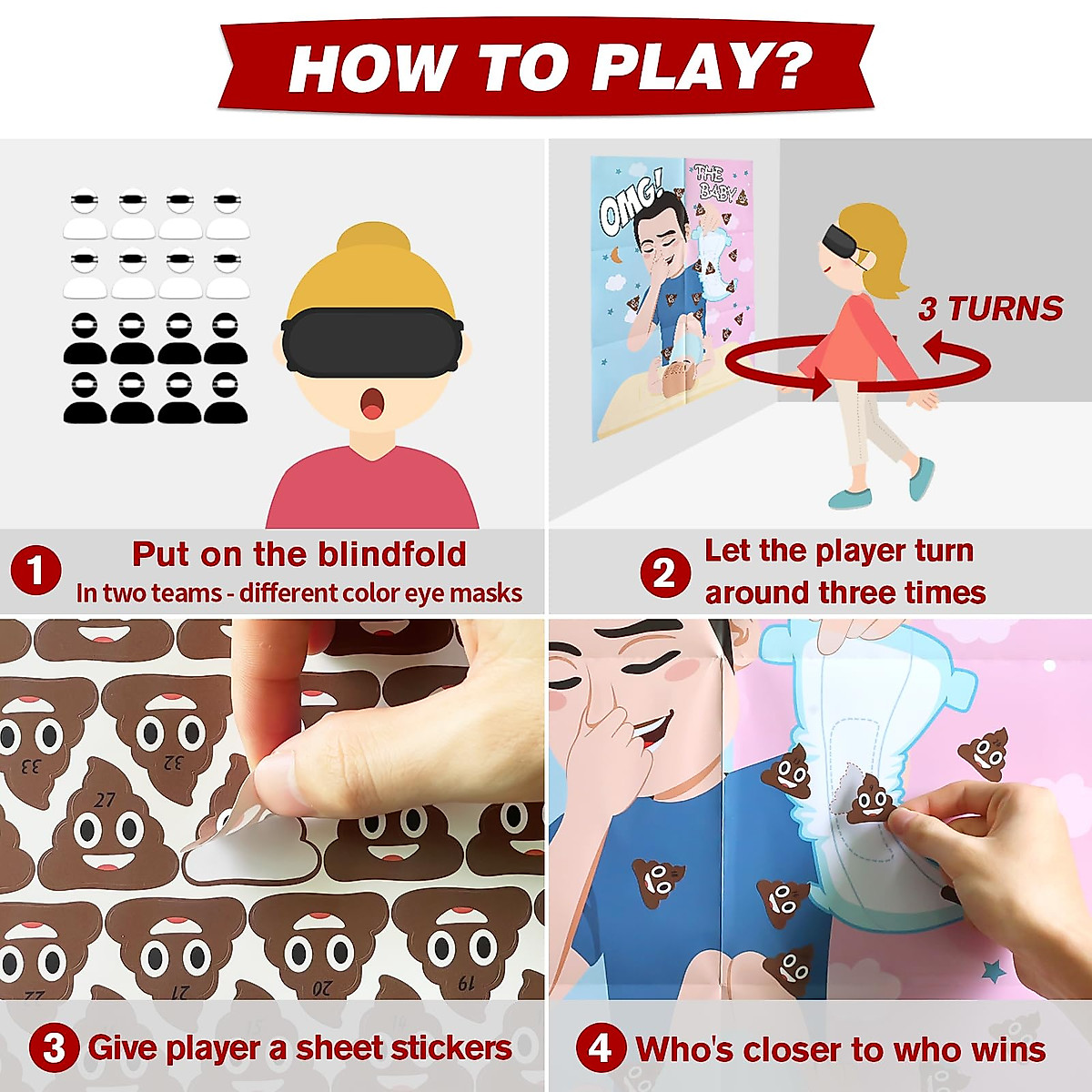 HOW TO PLAY?

OMG!

THE BABY

3 TURNS

1 Put on the blindfold
In two teams - different color eye masks

2 Let the player turn around three times

33
32
27
22
21
20
19

3 Give player a sheet stickers

4 Who's closer to who wins