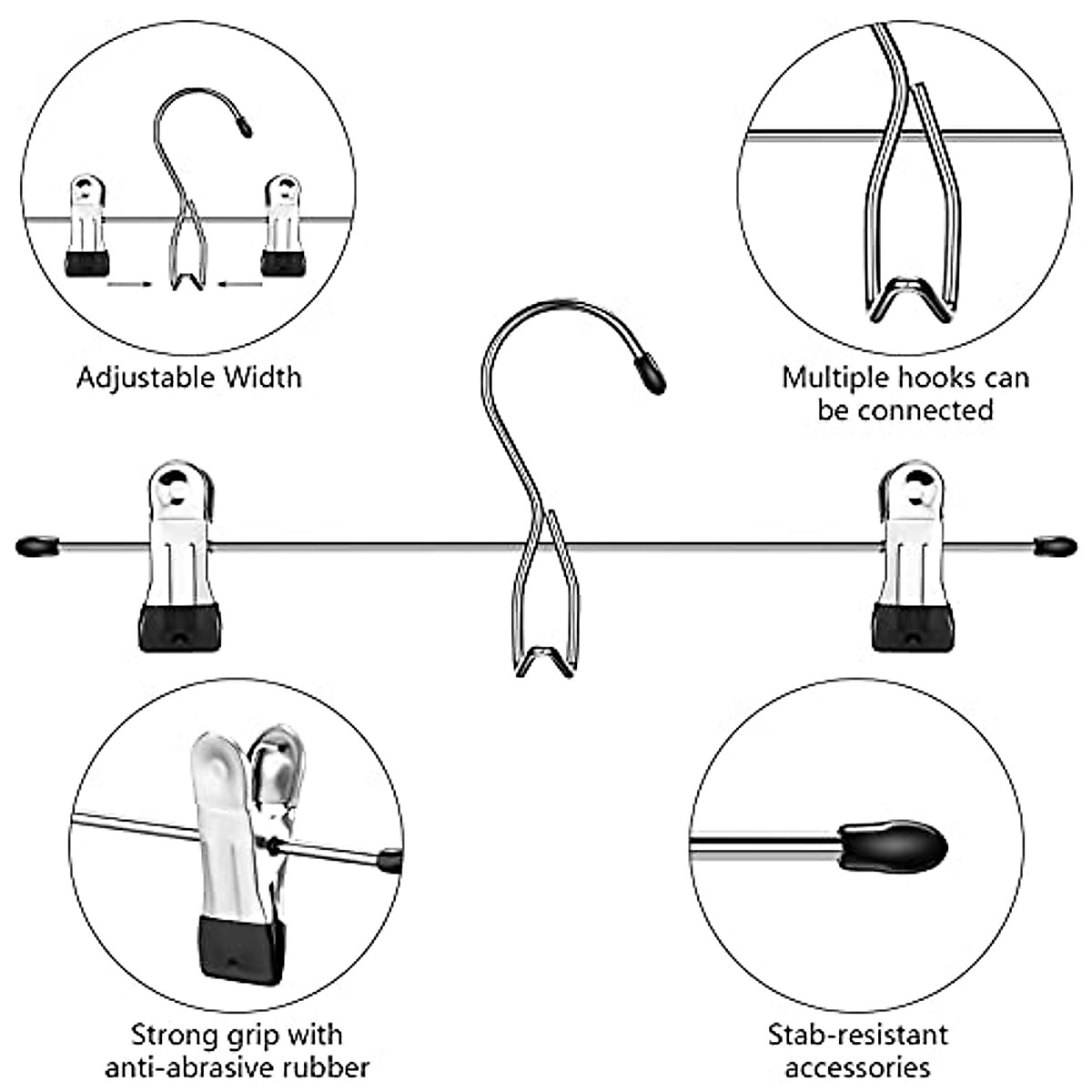 Adjustable Width

Multiple hooks can be connected

Strong grip with anti-abrasive rubber

Stab-resistant accessories