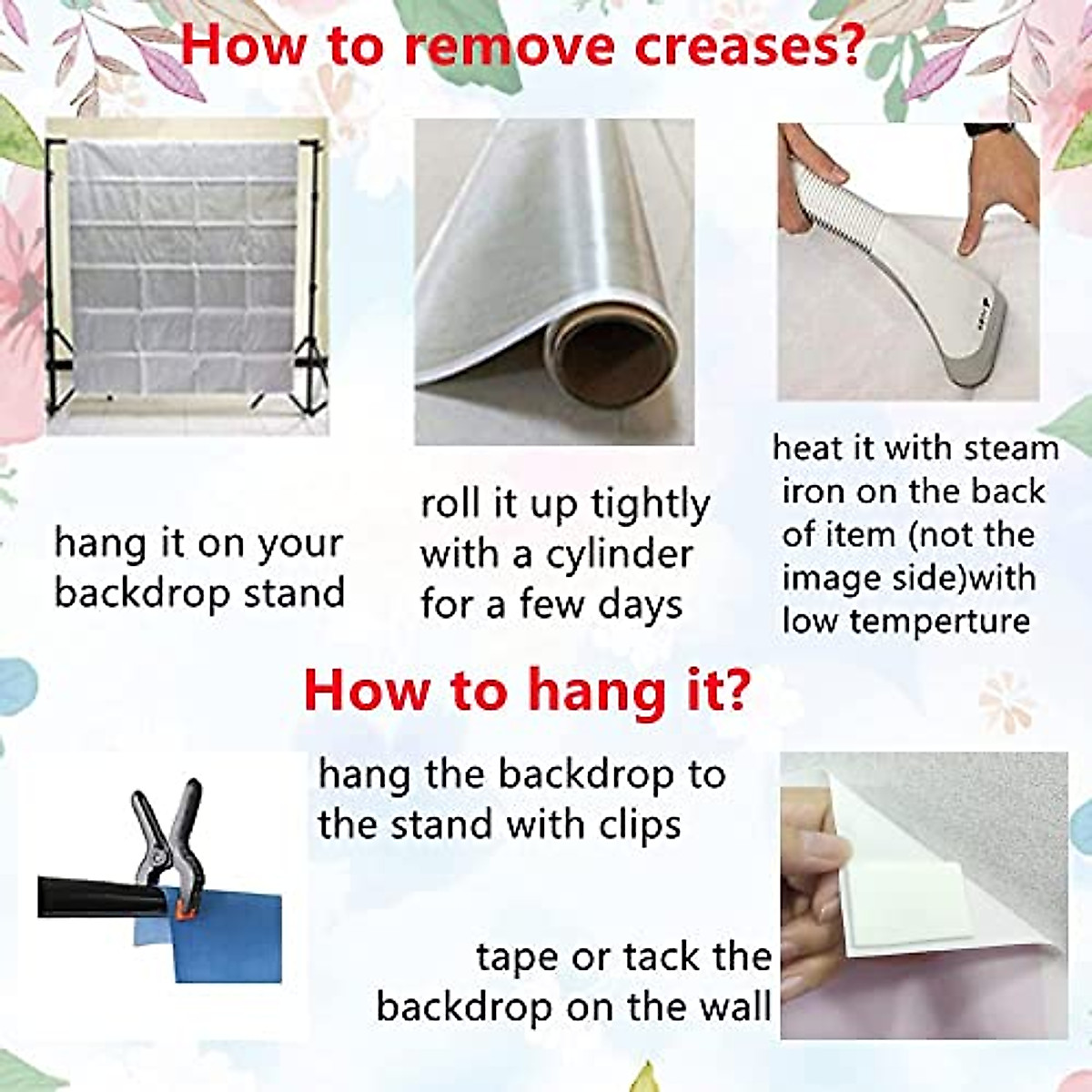 How to remove creases?

hang it on your backdrop stand

roll it up tightly with a cylinder for a few days

heat it with steam iron on the back of item (not the image side)with low temperture

How to hang it?

hang the backdrop to the stand with clips

tape or tack the backdrop on the wall