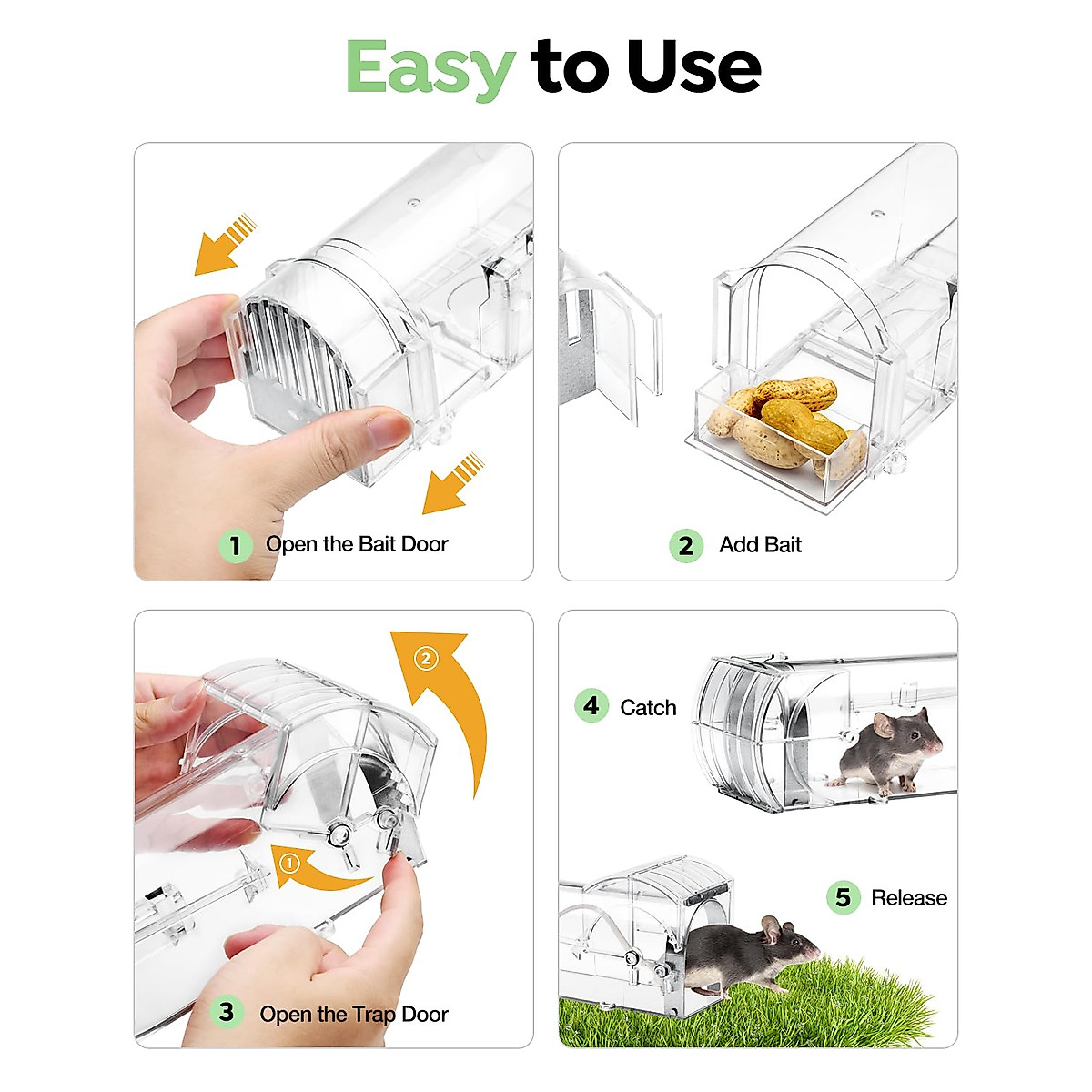 Easy to Use

1 Open the Bait Door

2 Add Bait

2
1
3 Open the Trap Door

4 Catch

5 Release