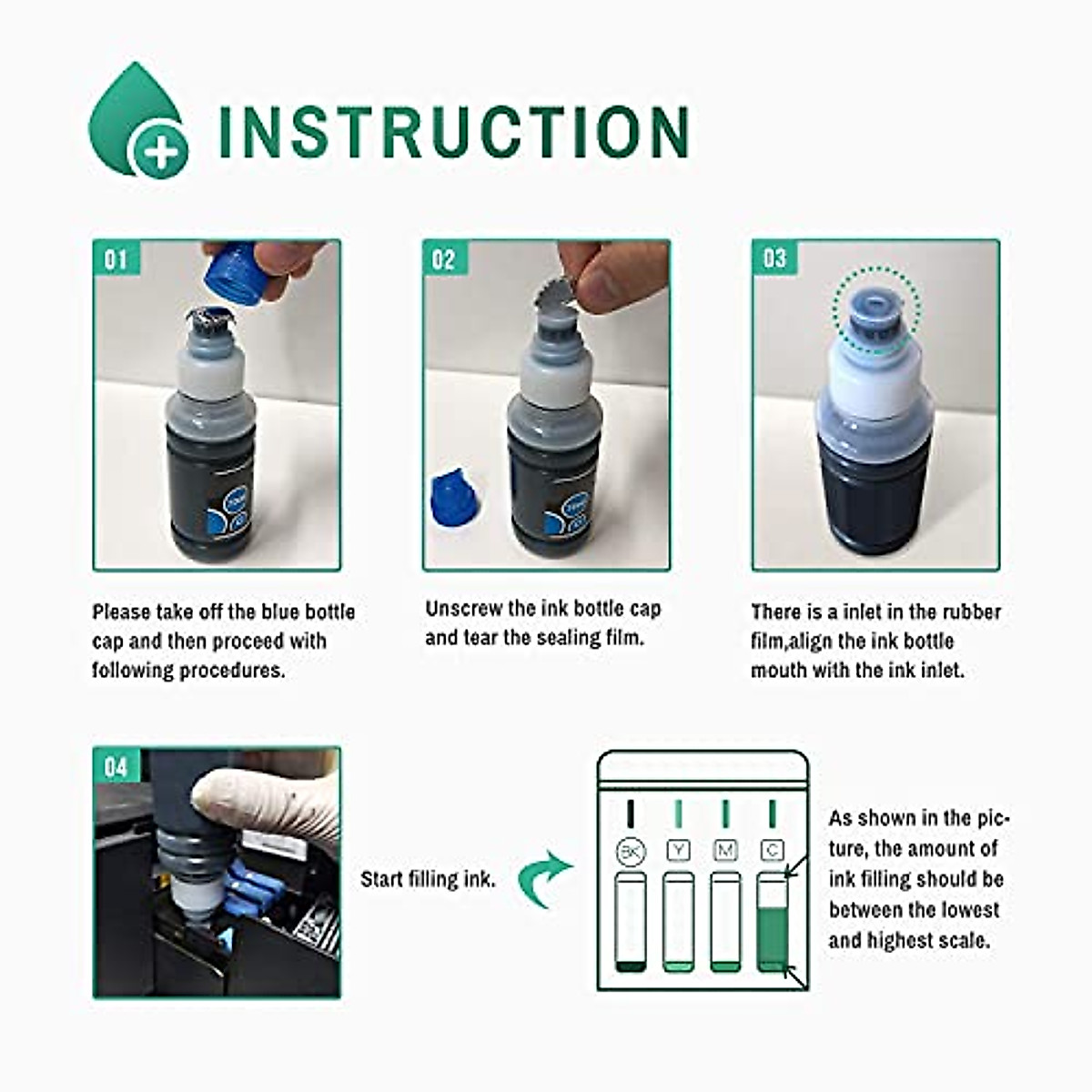 INSTRUCTION

01

Please take off the blue bottle cap and then proceed with following procedures.

02

Unscrew the ink bottle cap and tear the sealing film.

03

There is a inlet in the rubber film,align the ink bottle mouth with the ink inlet.

04

Start filling ink.

BK Y M C

As shown in the picture, the amount of ink filling should be between the lowest and highest scale.