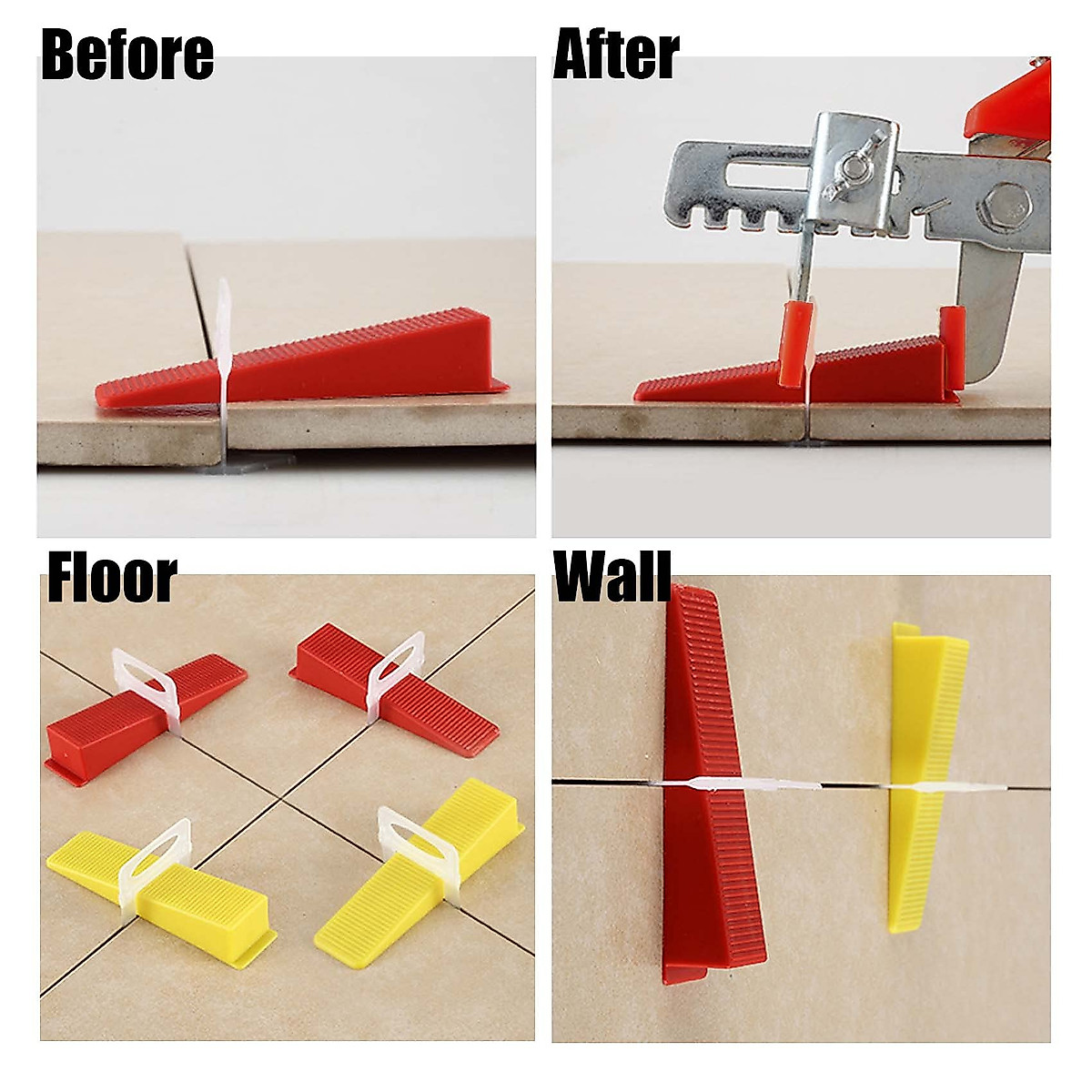 Before

After

Floor

Wall