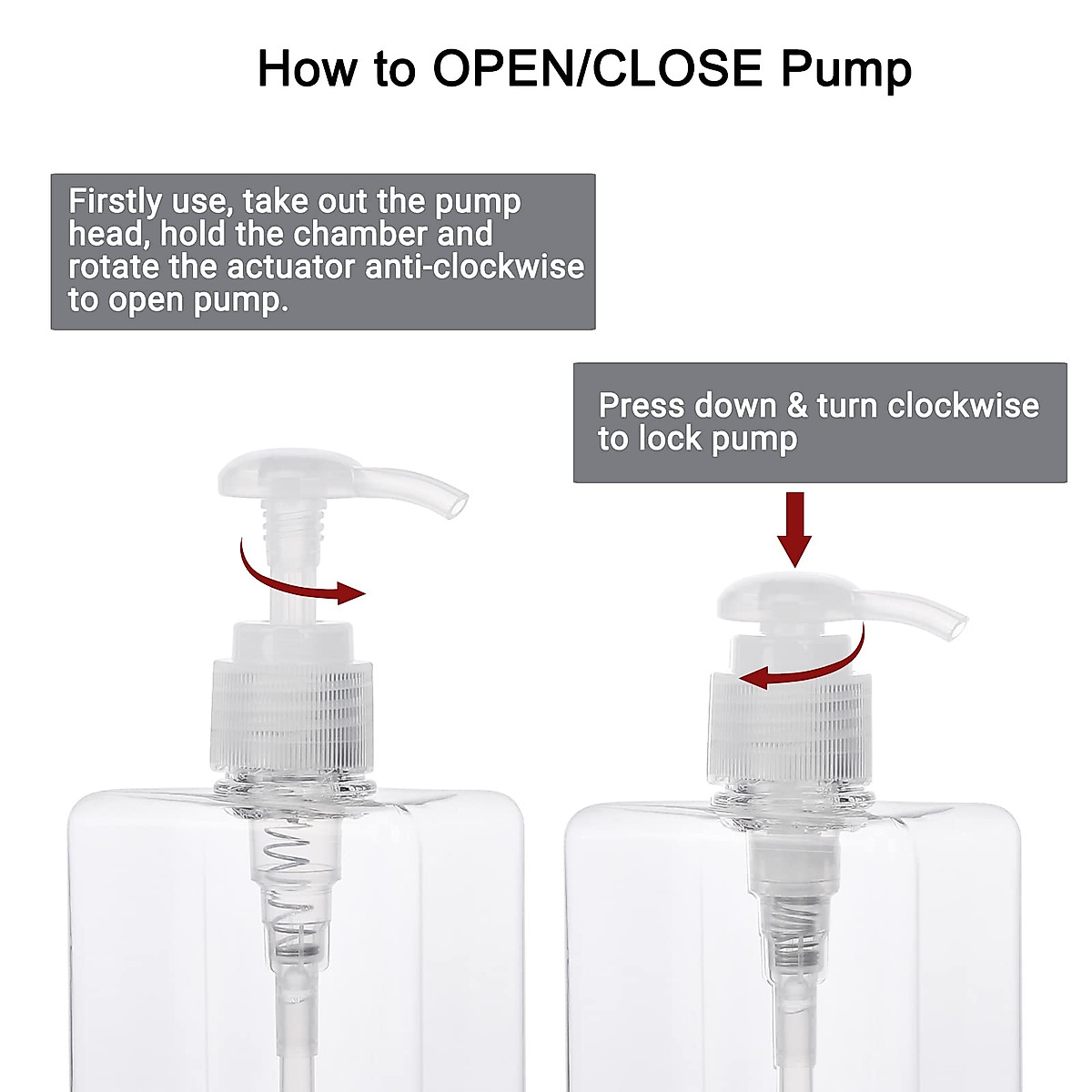 How to OPEN/CLOSE Pump

Firstly use, take out the pump head, hold the chamber and rotate the actuator anti-clockwise to open pump.

Press down & turn clockwise to lock pump