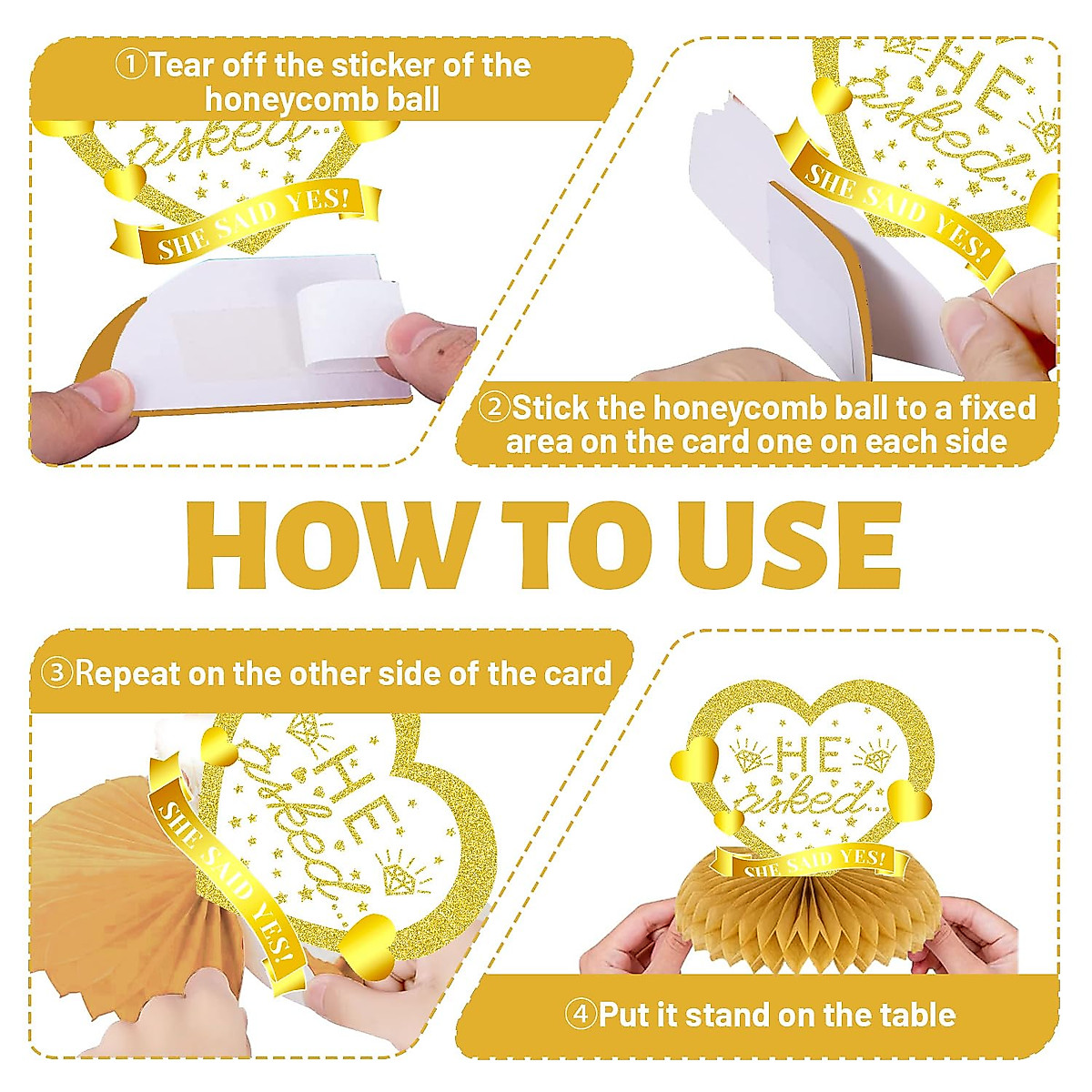 ①Tear off the sticker of the honeycomb ball

asked...

SHE SAID YES!

HE asked...

SHE SAID YES!

②Stick the honeycomb ball to a fixed area on the card one on each side

HOW TO USE

③Repeat on the other side of the card

HE asked...

SHE SAID YES!

HE asked...

SHE SAID YES!

④Put it stand on the table