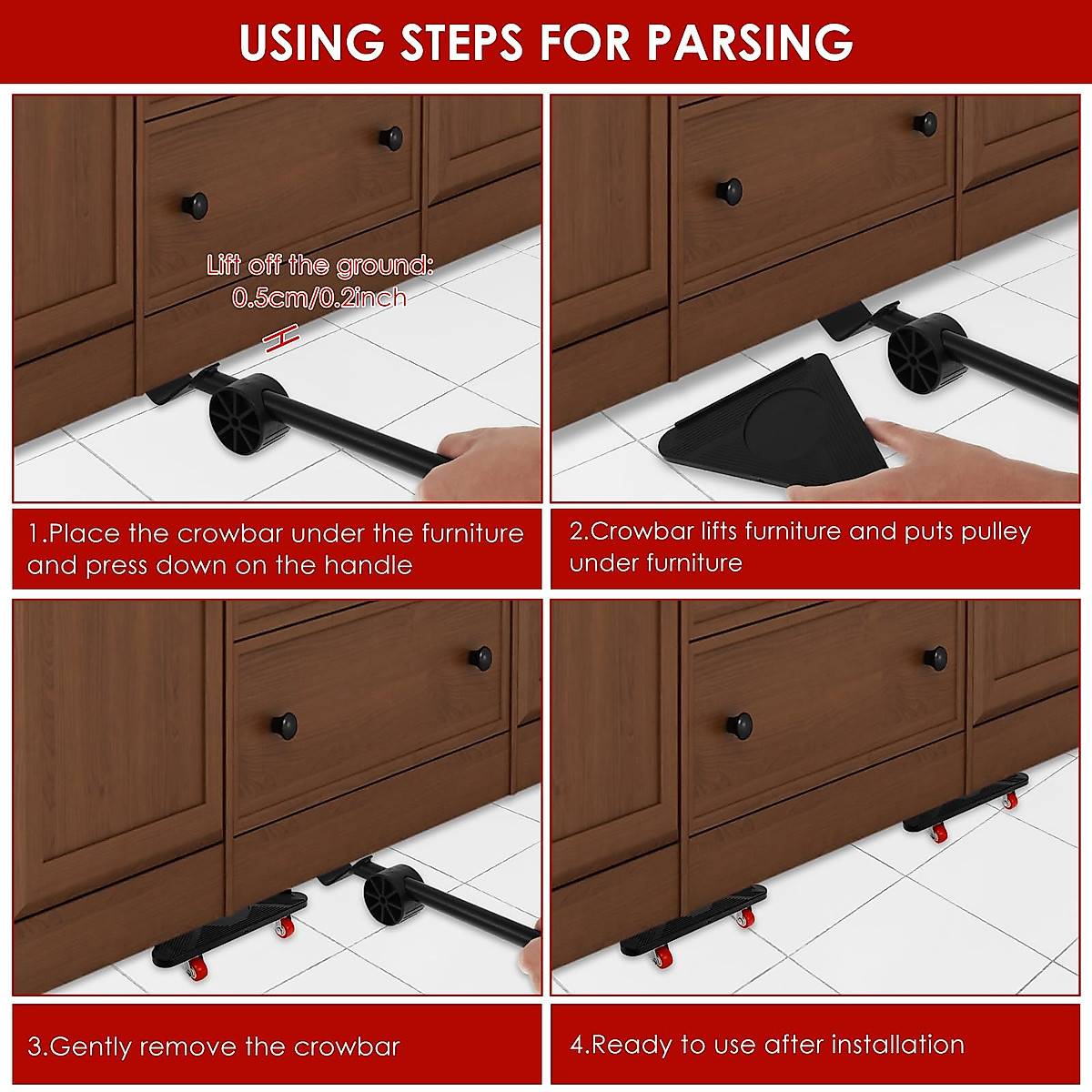 USING STEPS FOR PARSING

Lift off the ground: 0.5cm/0.2inch

1.Place the crowbar under the furniture and press down on the handle

2.Crowbar lifts furniture and puts pulley under furniture

3.Gently remove the crowbar

4.Ready to use after installation