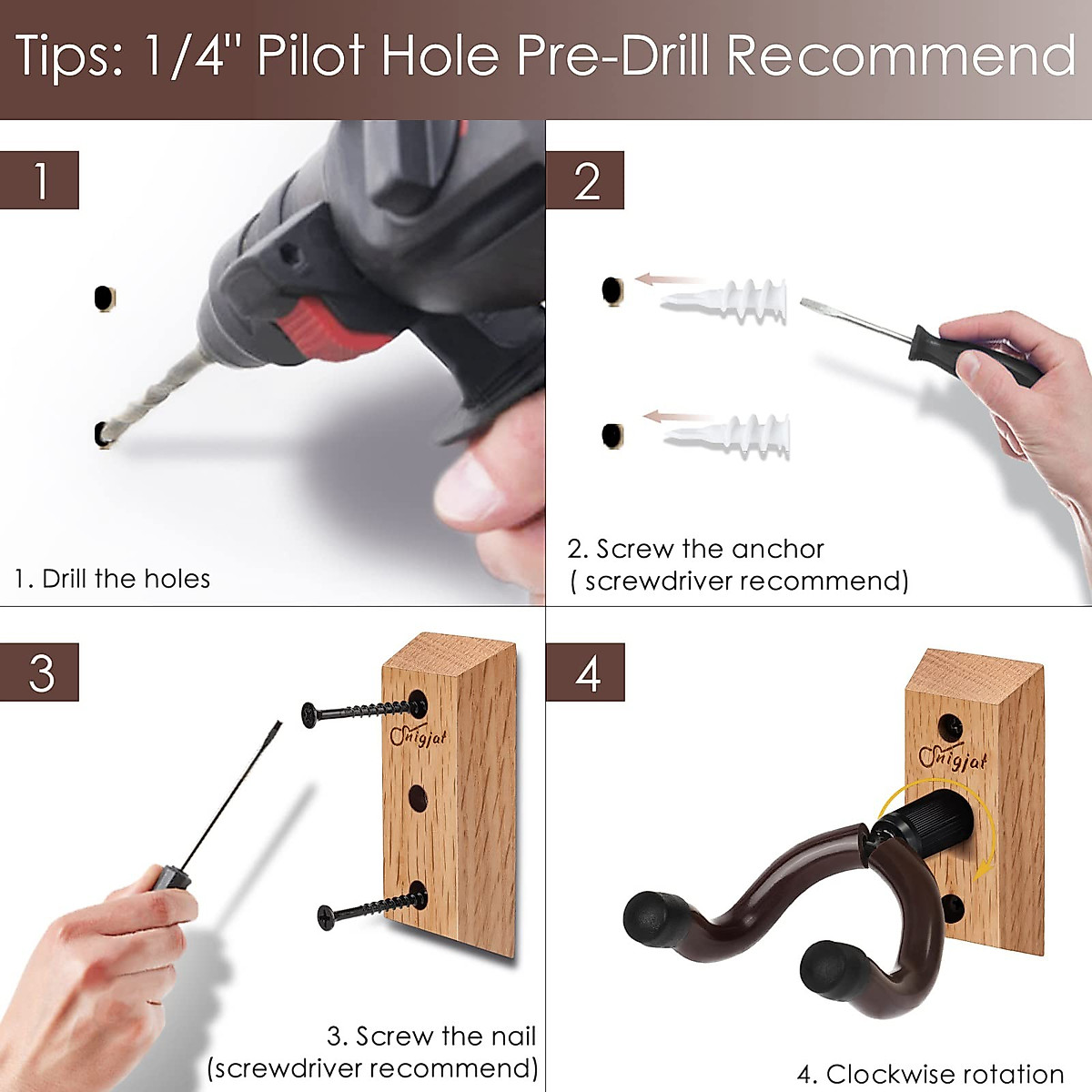 Tips: 1/4" Pilot Hole Pre-Drill Recommend

1

1. Drill the holes

2

2. Screw the anchor
( screwdriver recommend)

3

Snigjat

3. Screw the nail
(screwdriver recommend)

4

Snigjat

4. Clockwise rotation