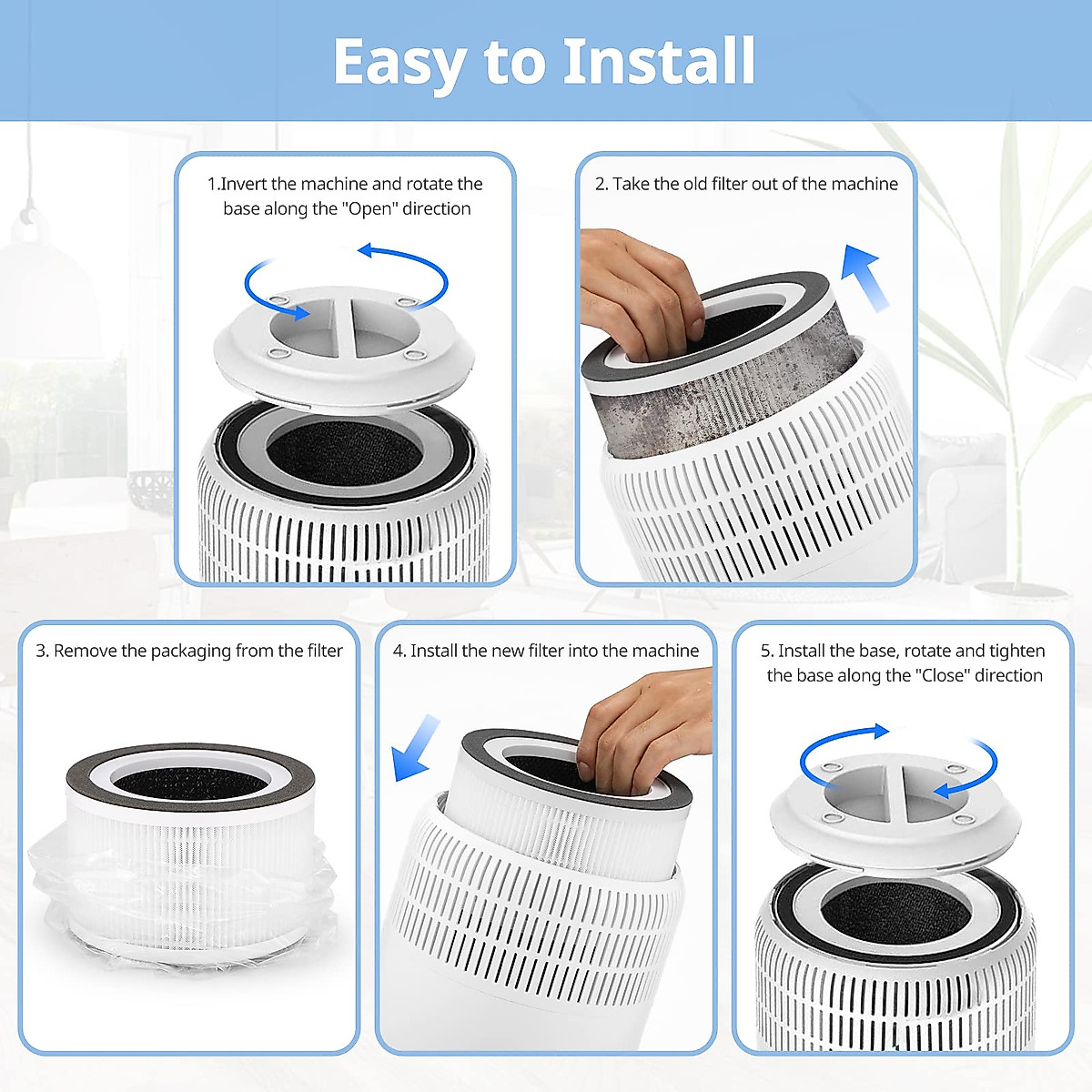 Easy to Install

1.Invert the machine and rotate the base along the "Open" direction

2. Take the old filter out of the machine

3. Remove the packaging from the filter

4. Install the new filter into the machine

5. Install the base, rotate and tighten the base along the "Close" direction