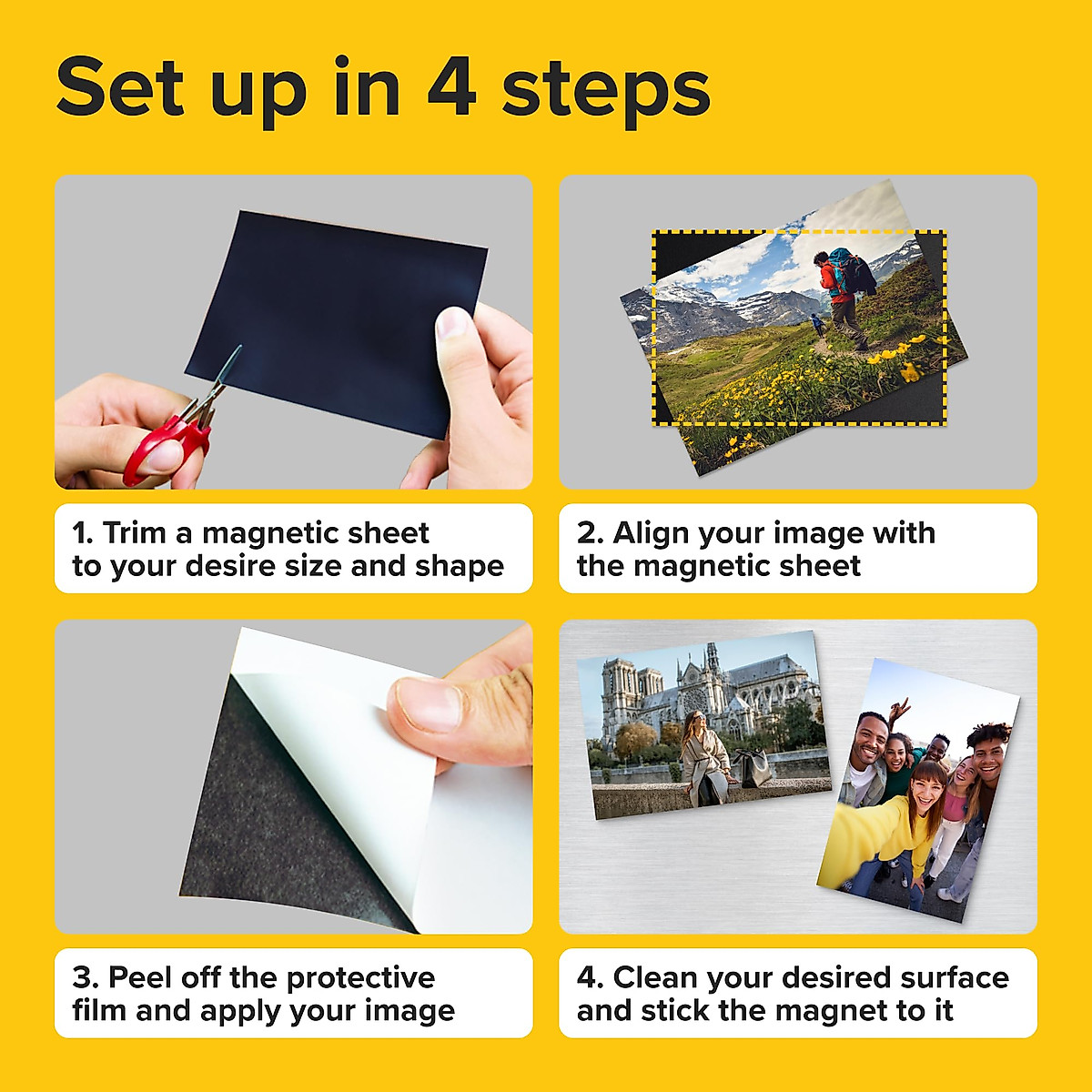 Set up in 4 steps

1. Trim a magnetic sheet to your desire size and shape

2. Align your image with the magnetic sheet

3. Peel off the protective film and apply your image

4. Clean your desired surface and stick the magnet to it