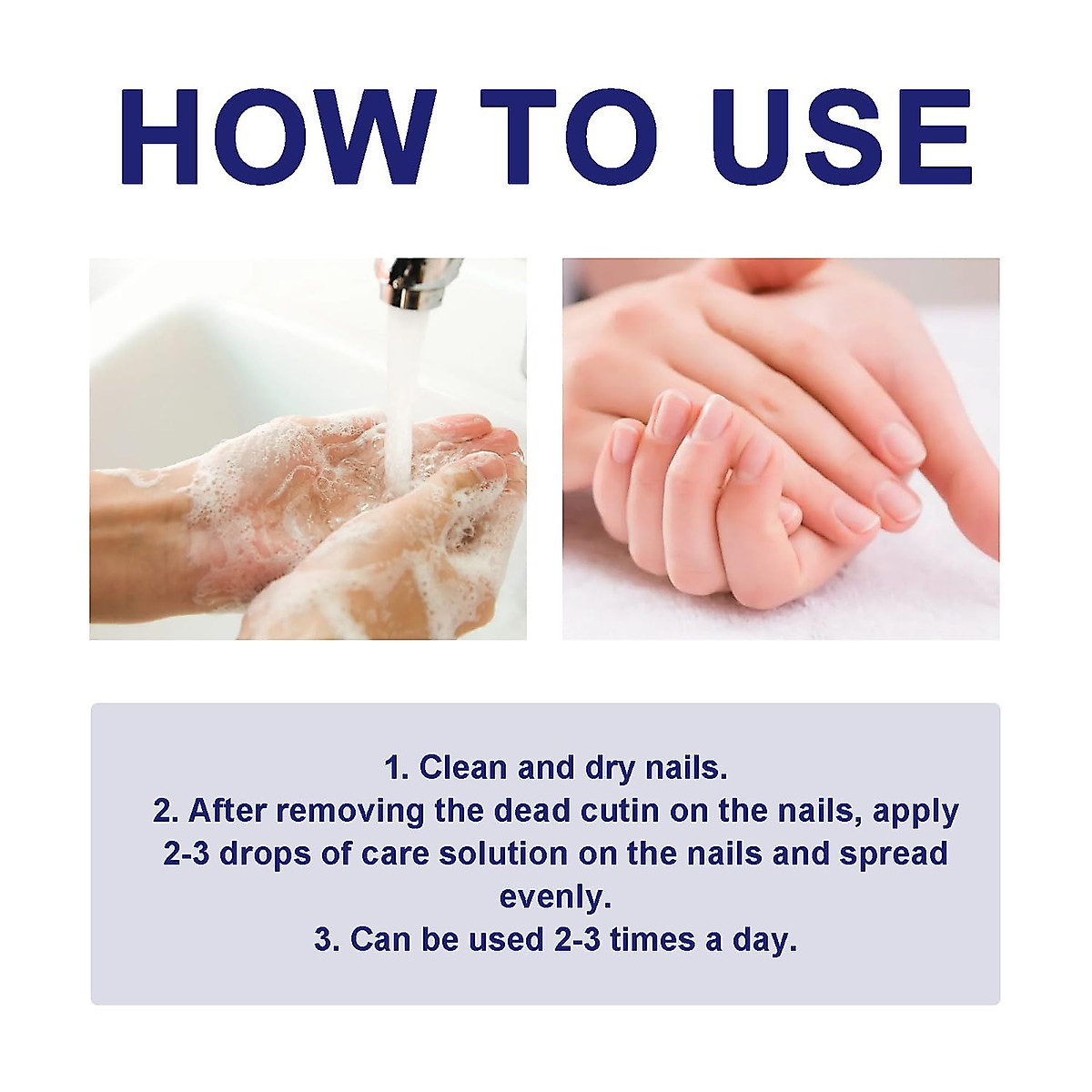 HOW TO USE

1. Clean and dry nails.
2. After removing the dead cutin on the nails, apply 2-3 drops of care solution on the nails and spread evenly.
3. Can be used 2-3 times a day.