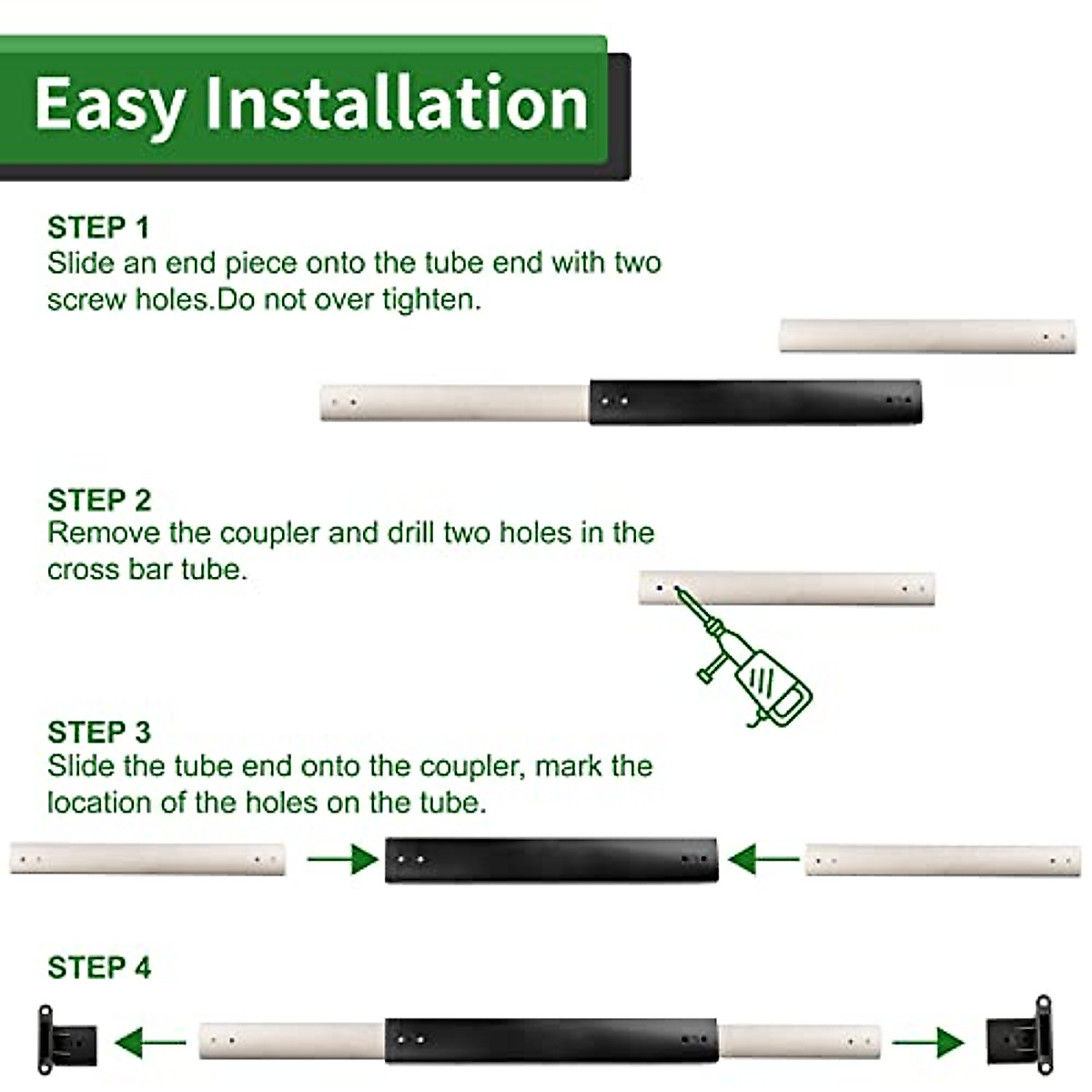 Easy Installation

STEP 1
Slide an end piece onto the tube end with two screw holes.Do not over tighten.

STEP 2
Remove the coupler and drill two holes in the cross bar tube.

STEP 3
Slide the tube end onto the coupler, mark the location of the holes on the tube.

STEP 4