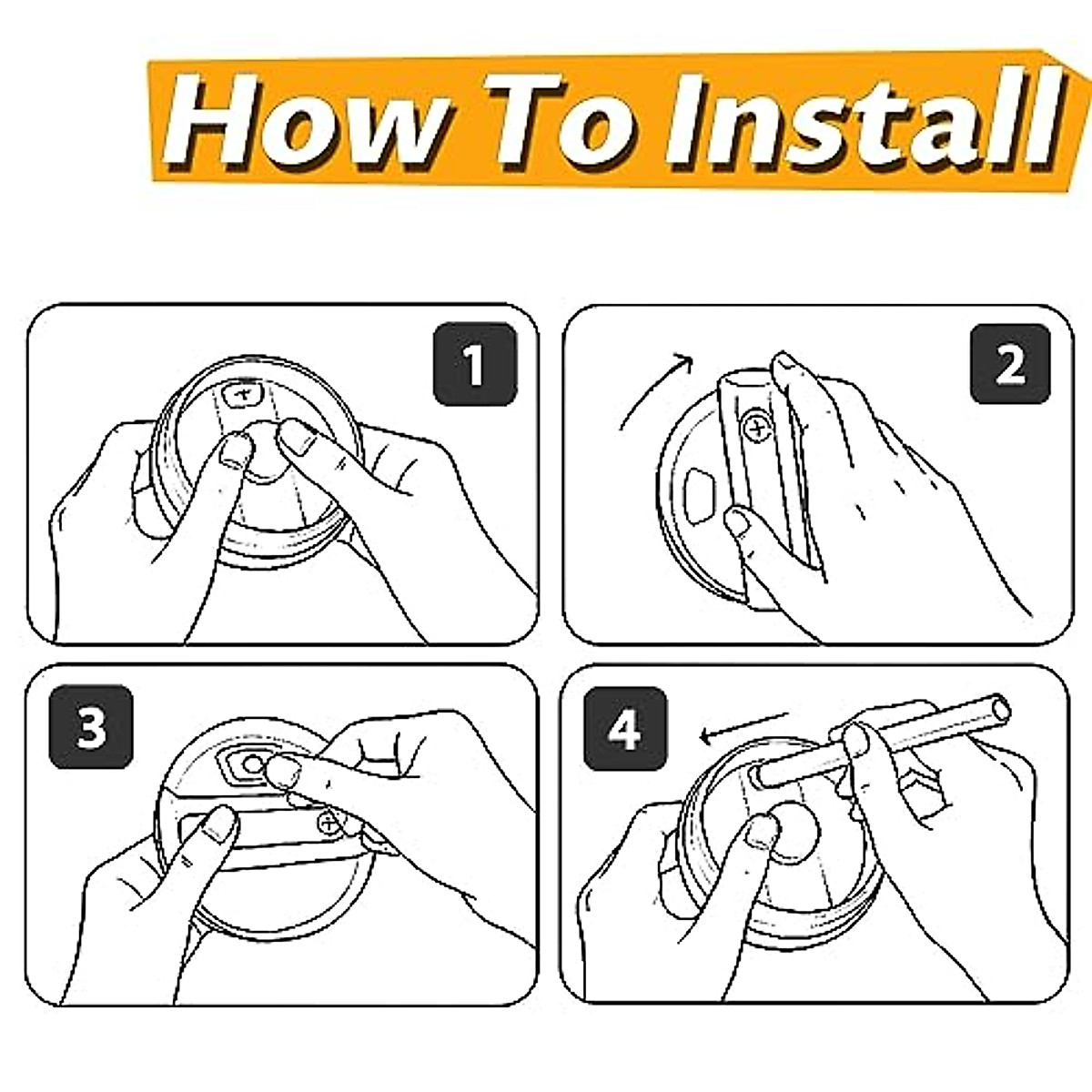 How To Install

1

2

3

4