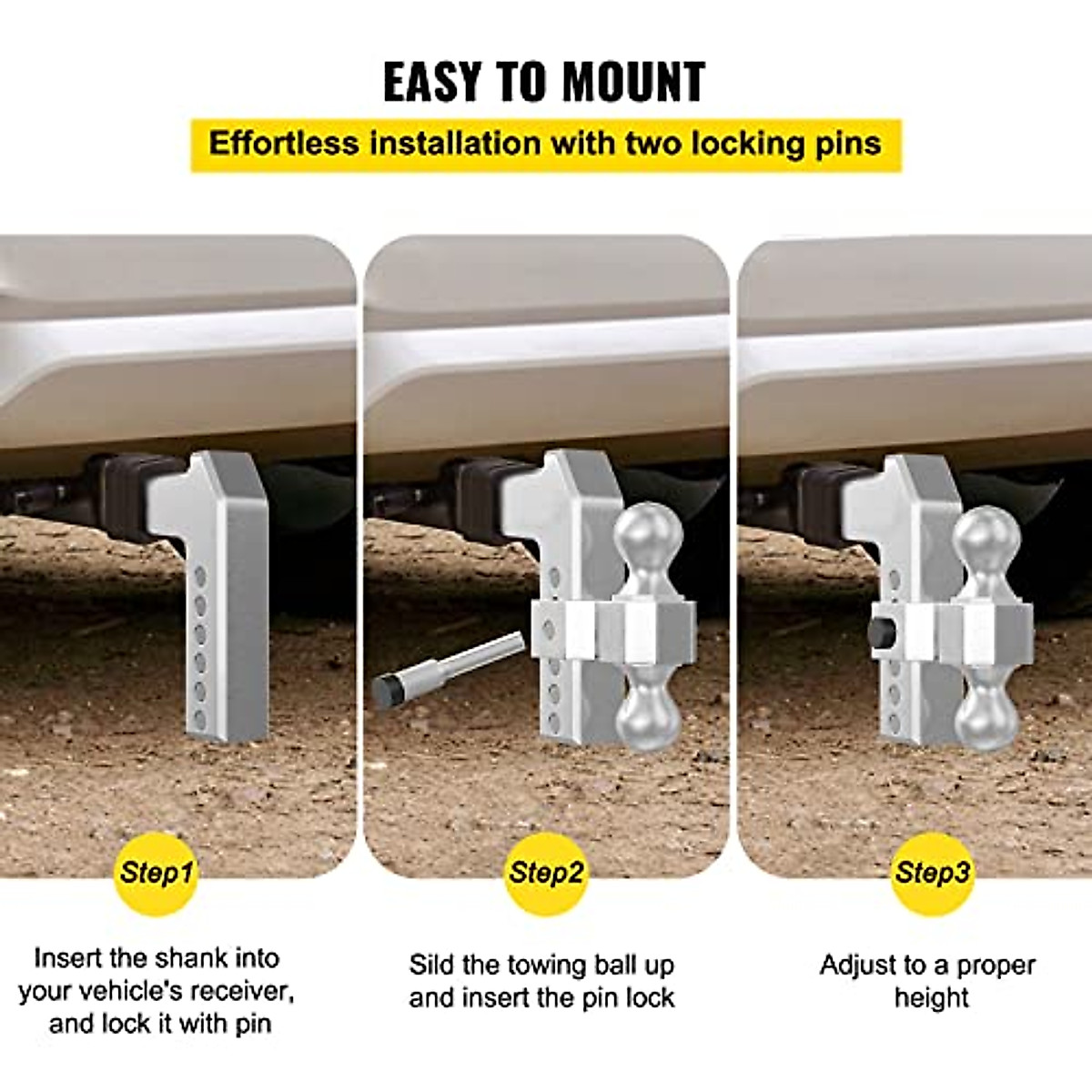 EASY TO MOUNT

Effortless installation with two locking pins

Step1

Insert the shank into your vehicle's receiver, and lock it with pin

Step2

Sild the towing ball up and insert the pin lock

Step3

Adjust to a proper height