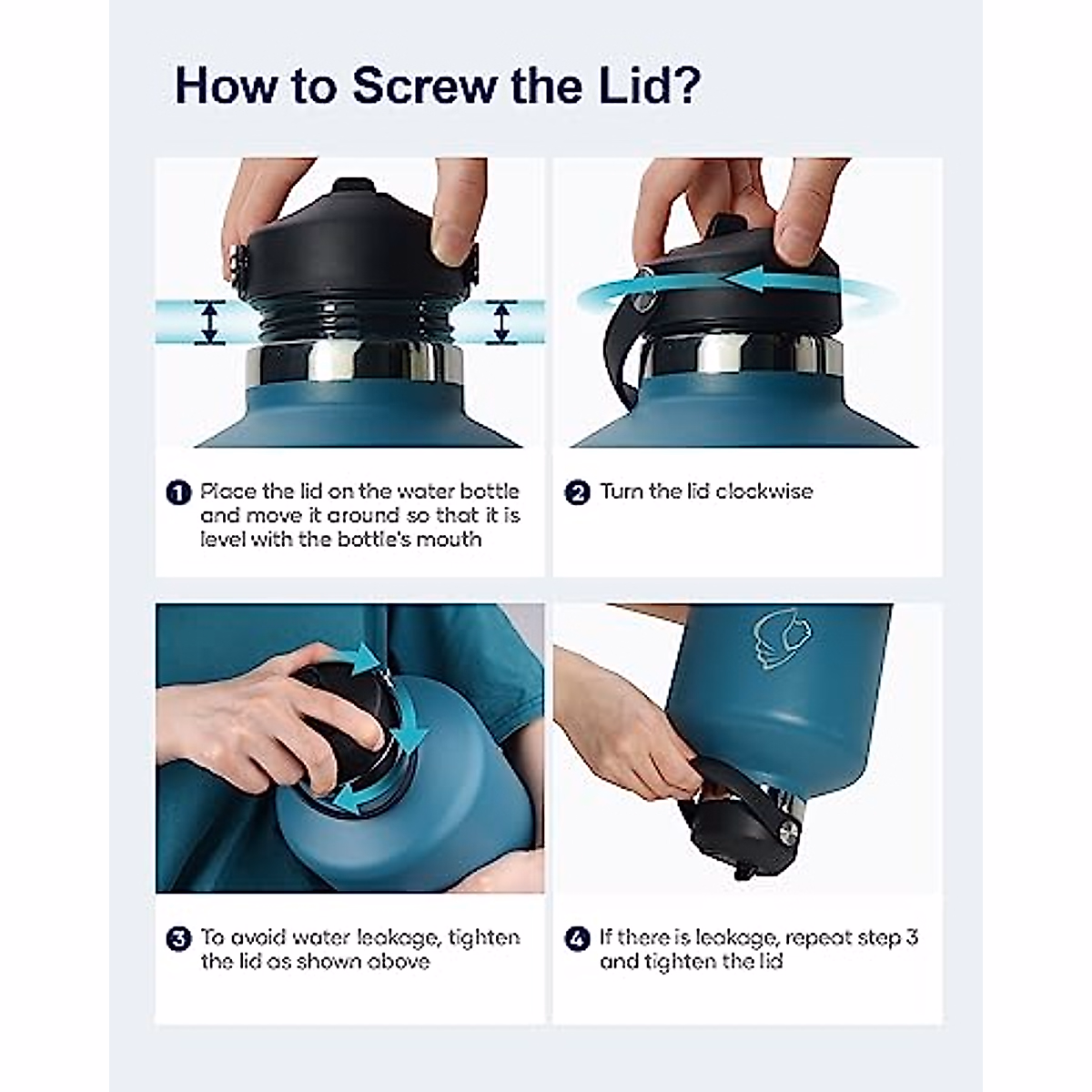 How to Screw the Lid?

1 Place the lid on the water bottle and move it around so that it is level with the bottle's mouth

2 Turn the lid clockwise

3 To avoid water leakage, tighten the lid as shown above

4 If there is leakage, repeat step 3 and tighten the lid