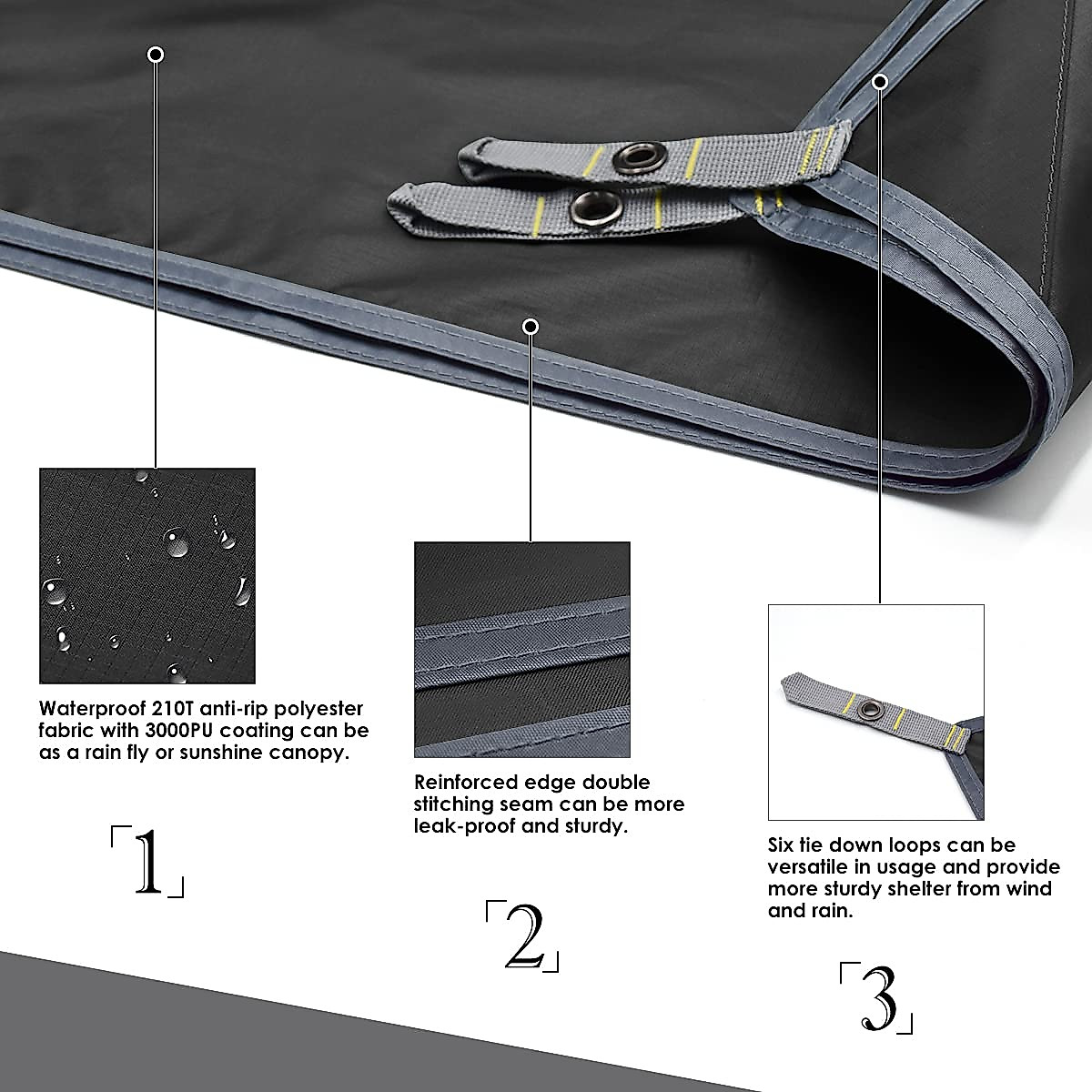 Waterproof 210T anti-rip polyester fabric with 3000PU coating can be as a rain fly or sunshine canopy.

「1」

Reinforced edge double stitching seam can be more leak-proof and sturdy.

「2」

Six tie down loops can be versatile in usage and provide more sturdy shelter from wind and rain.

「3」