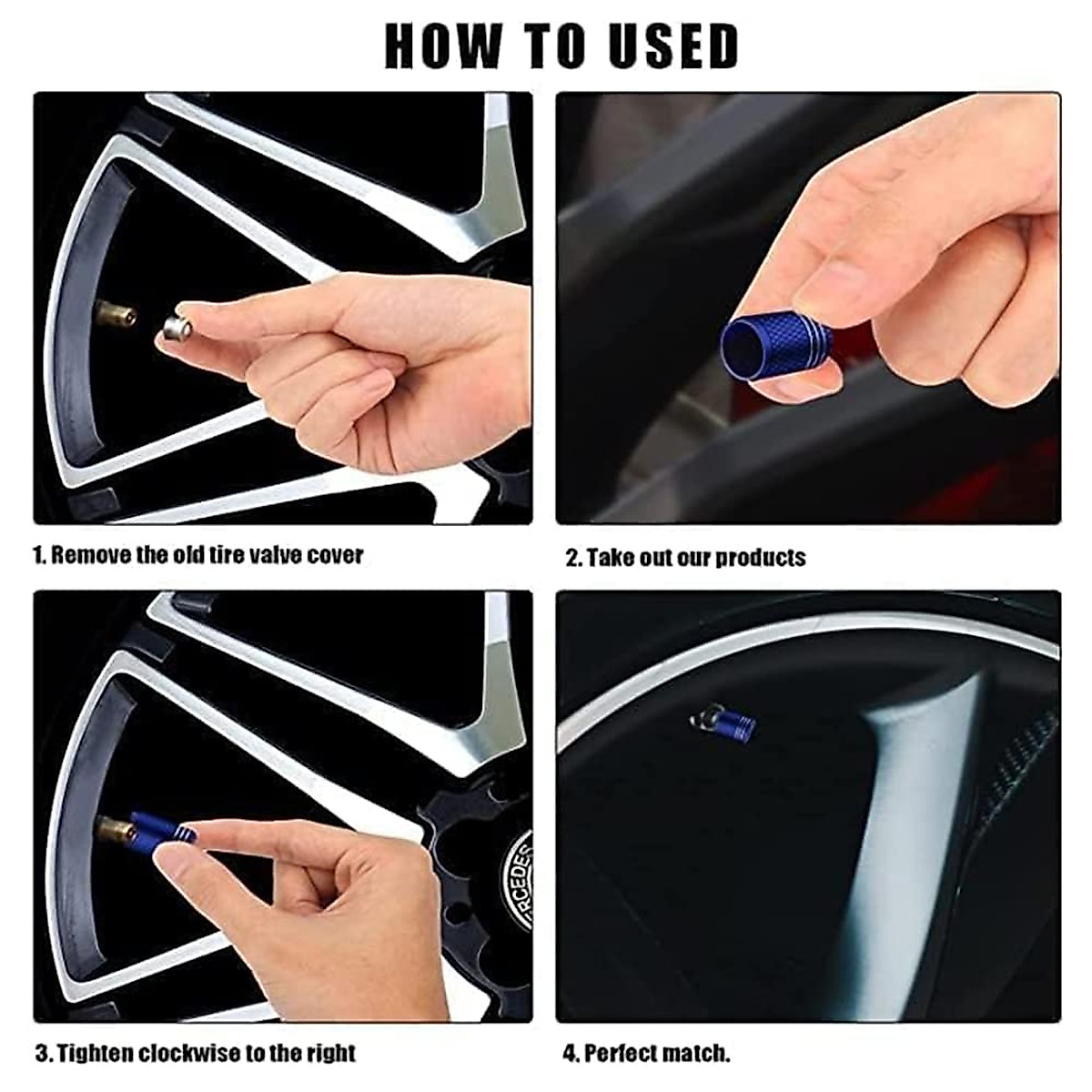 HOW TO USED

1. Remove the old tire valve cover

2. Take out our products

RCEDES

3. Tighten clockwise to the right

4. Perfect match.