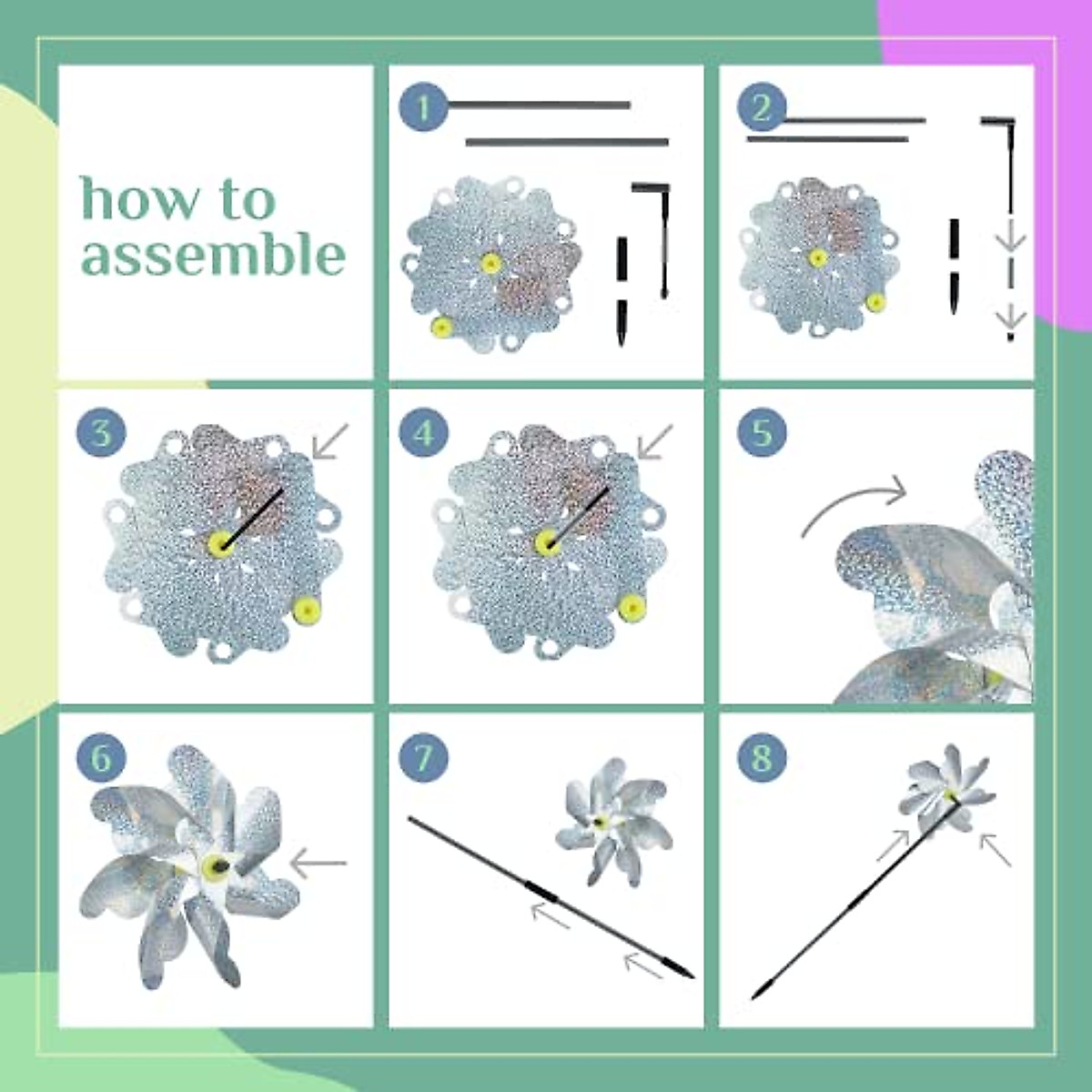 how to assemble

1

2

3

4

5

6

7

8