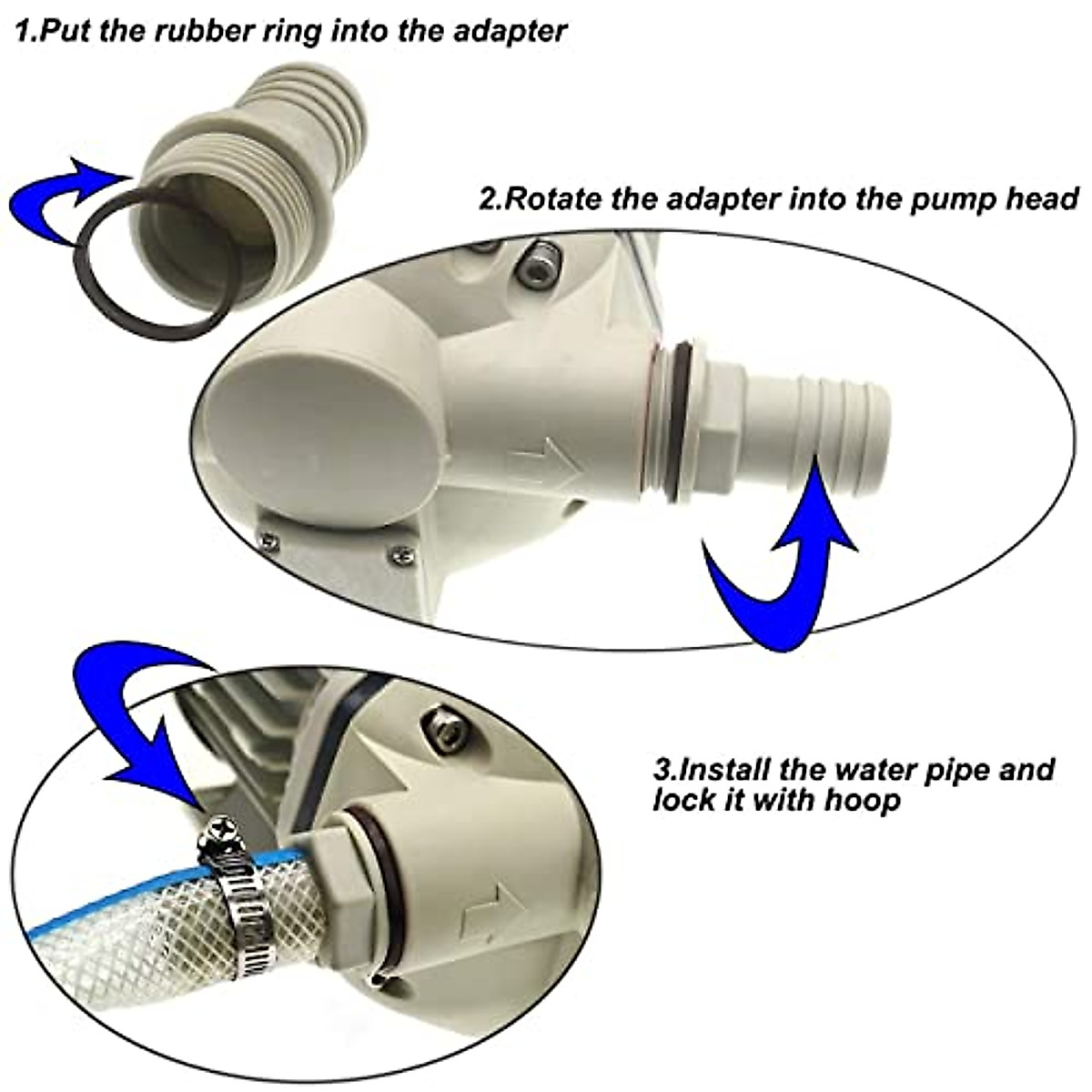 1.Put the rubber ring into the adapter

2.Rotate the adapter into the pump head

3.Install the water pipe and lock it with hoop