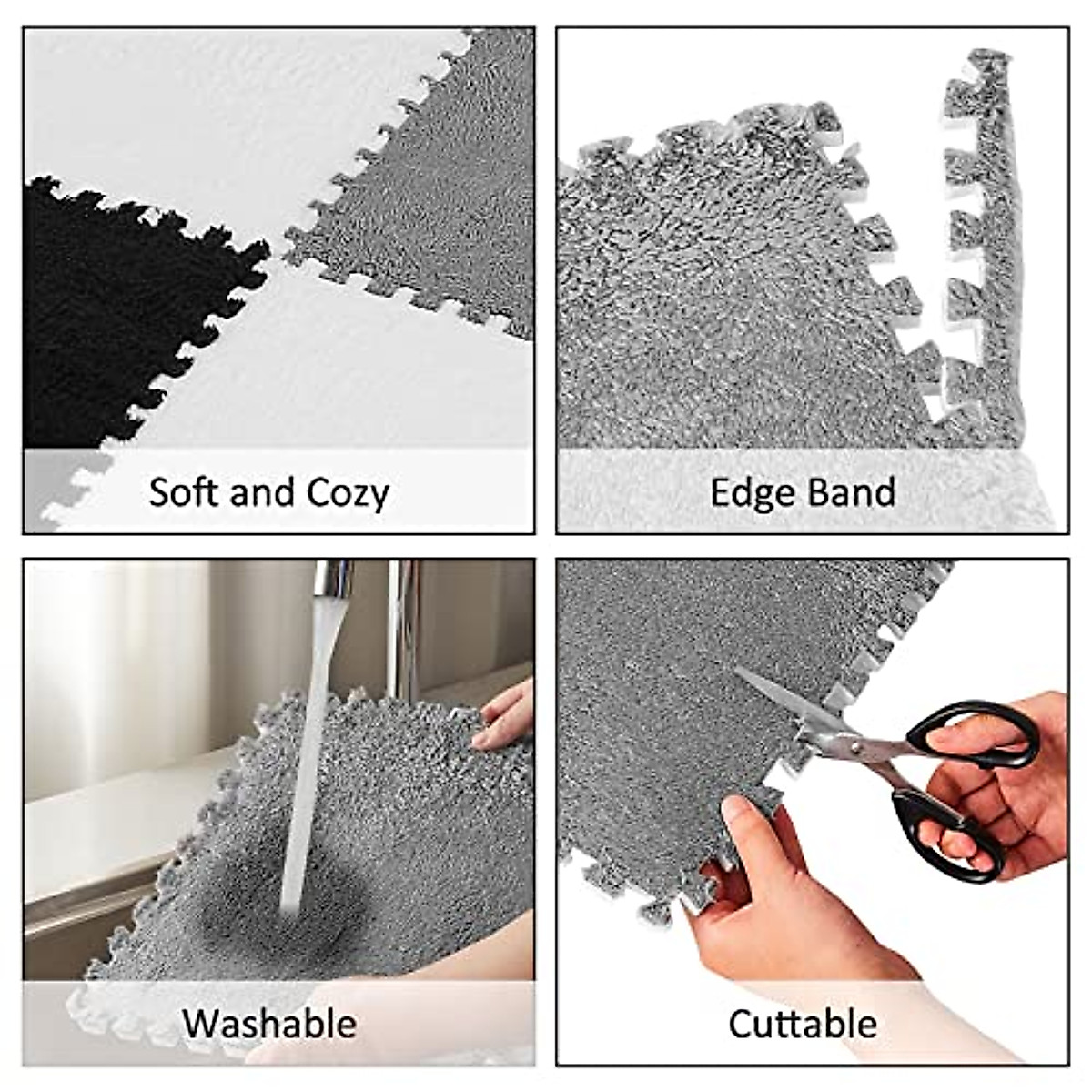 Soft and Cozy

Edge Band

Washable

Cuttable