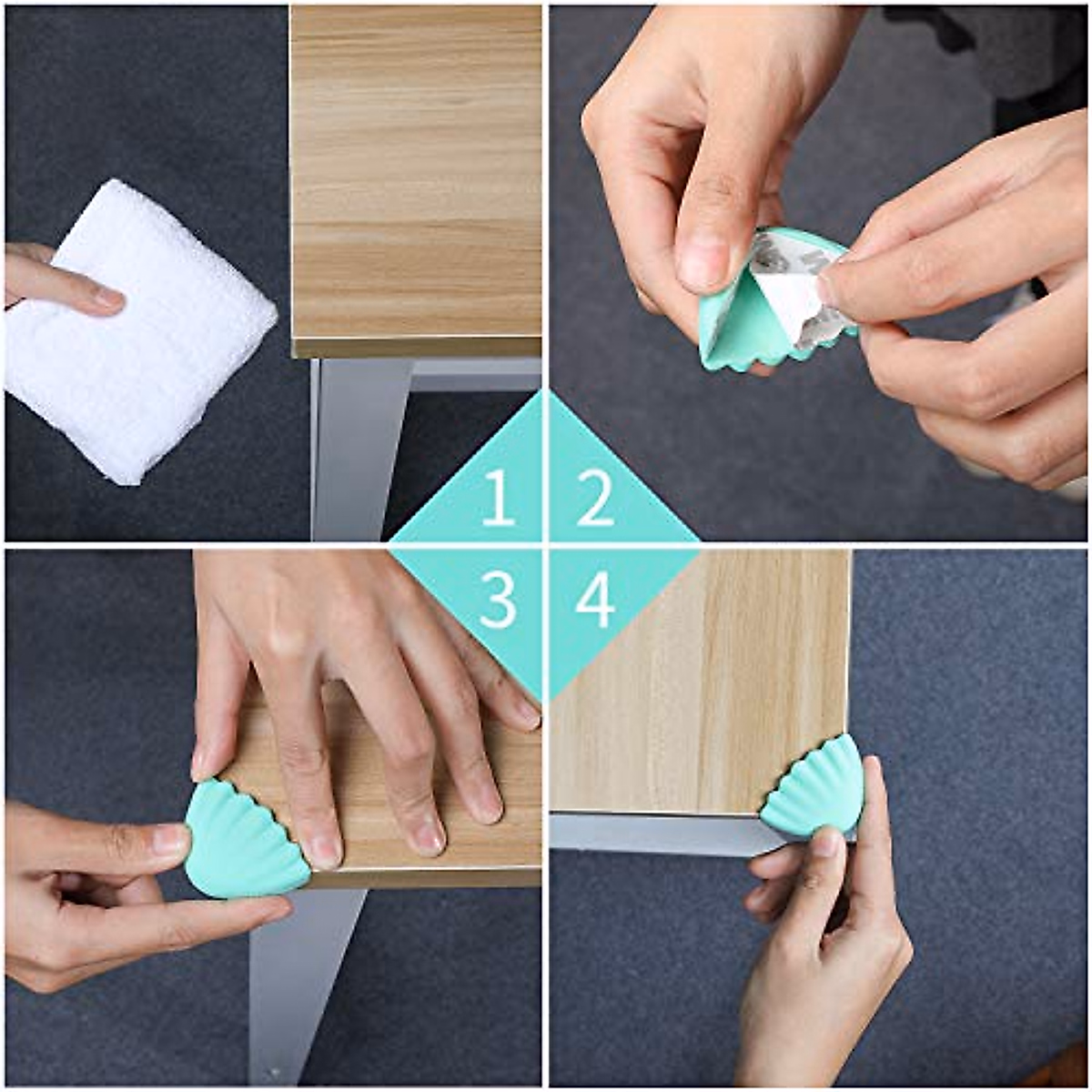 1
2
3
4