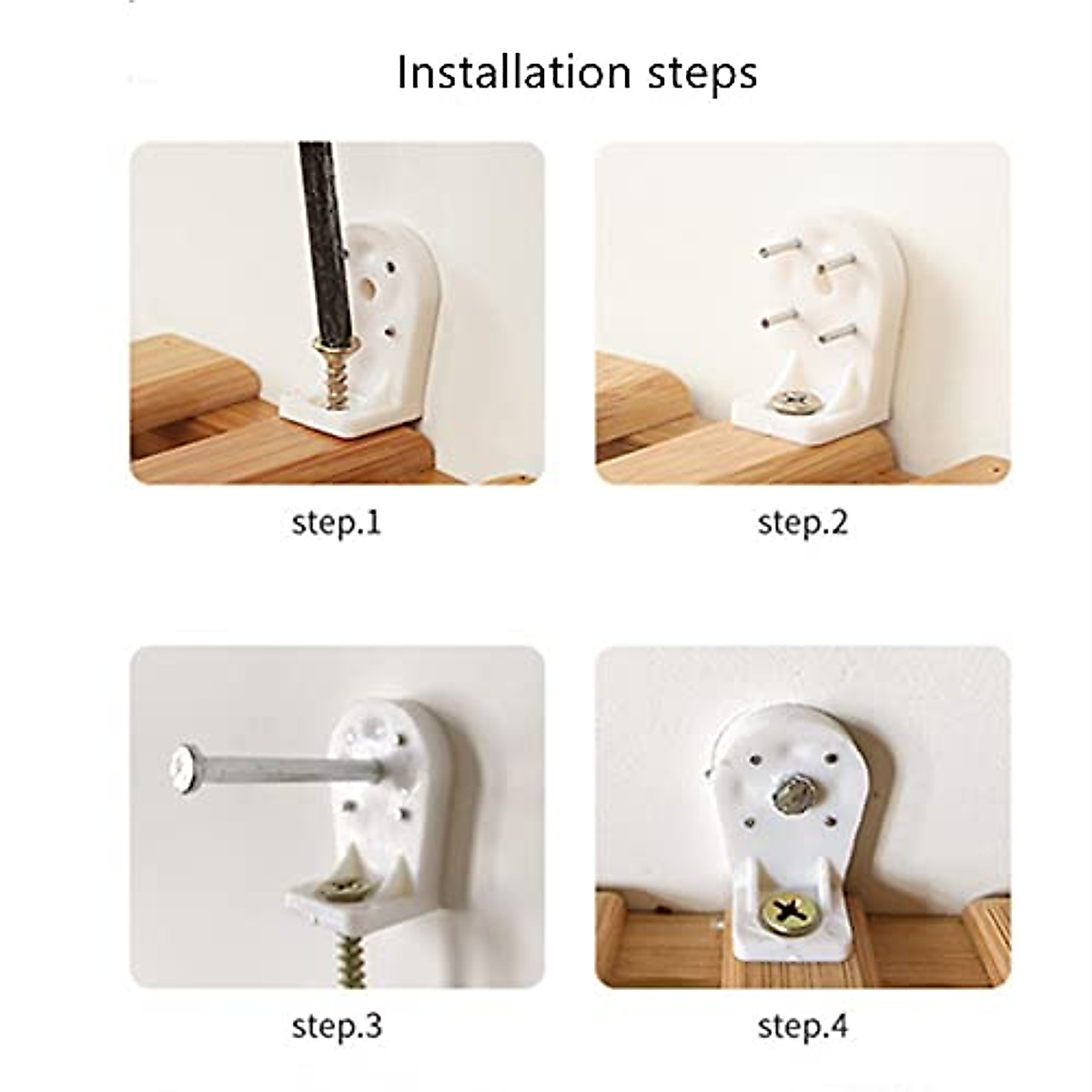 Installation steps

step.1

step.2

step.3

step.4